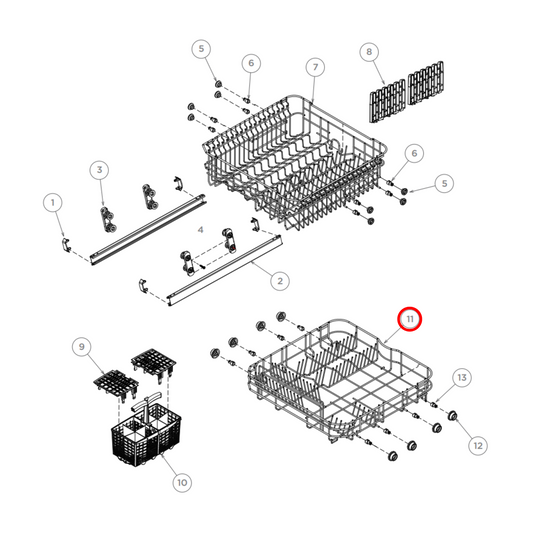 5
6
7
8
6
5
3
1
4
2
11
9
13
12
10