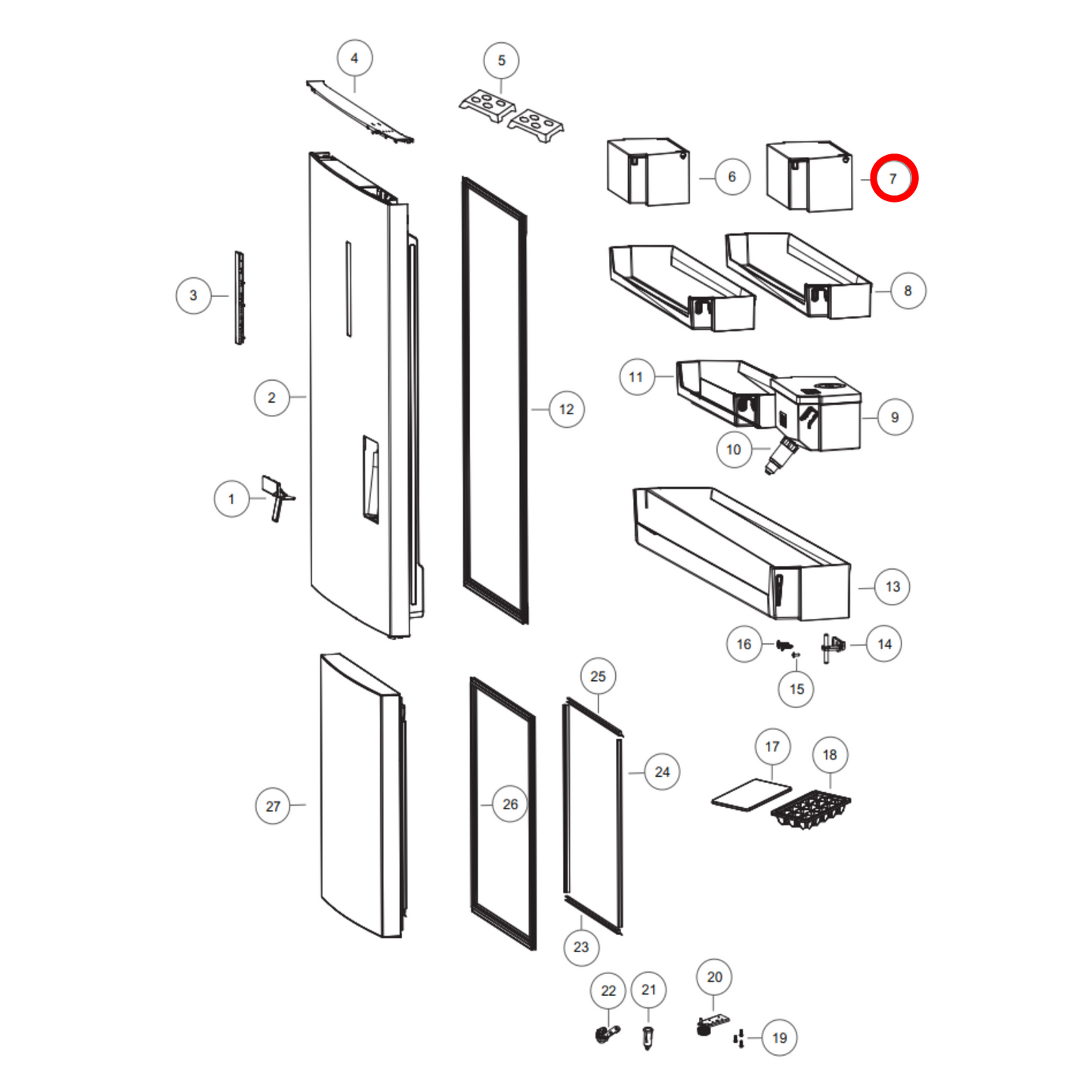 4
5
6
7
3
8
2
12
11
9
10
1
13
16
14
15
25
24
17
18
27
26
23
22
21
20
19