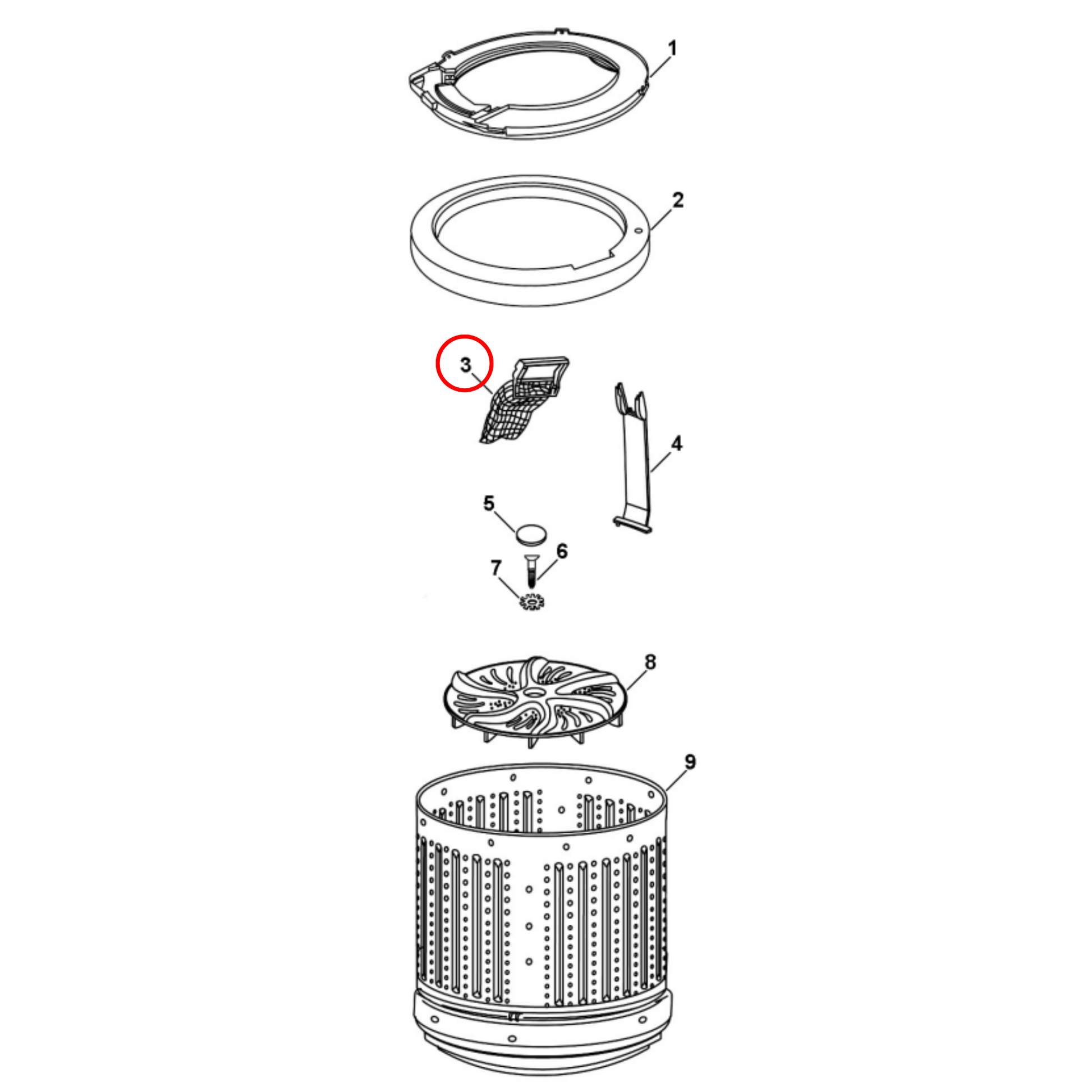 1
2
3
4
5
6
7
8
9