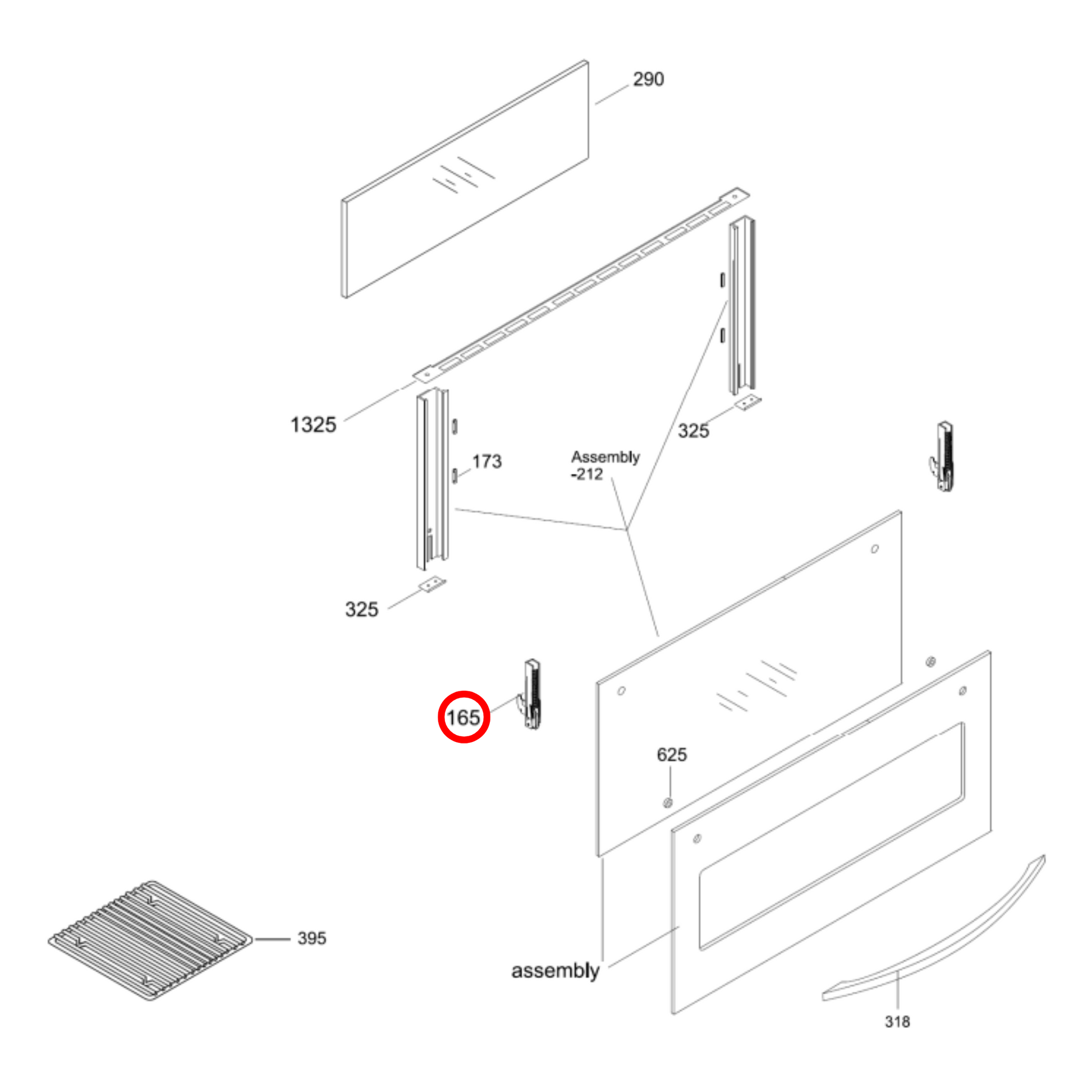 290

1325

325

173

Assembly
-212

325

165

625

395

assembly

318