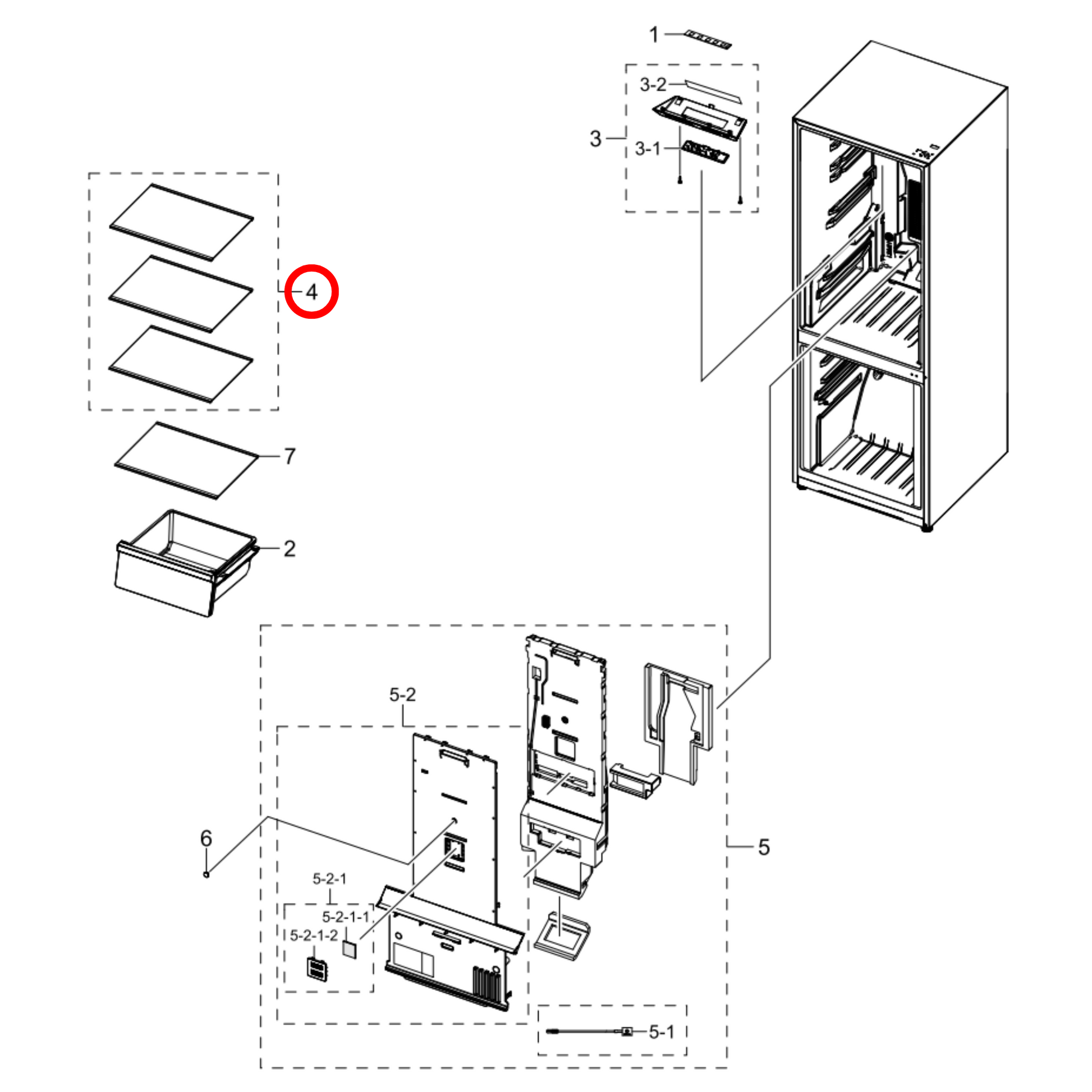 1
3-2
3
3-1
4
7
2
5-2
6
5-2-1
5-2-1-1
5-2-1-2
5
5-1