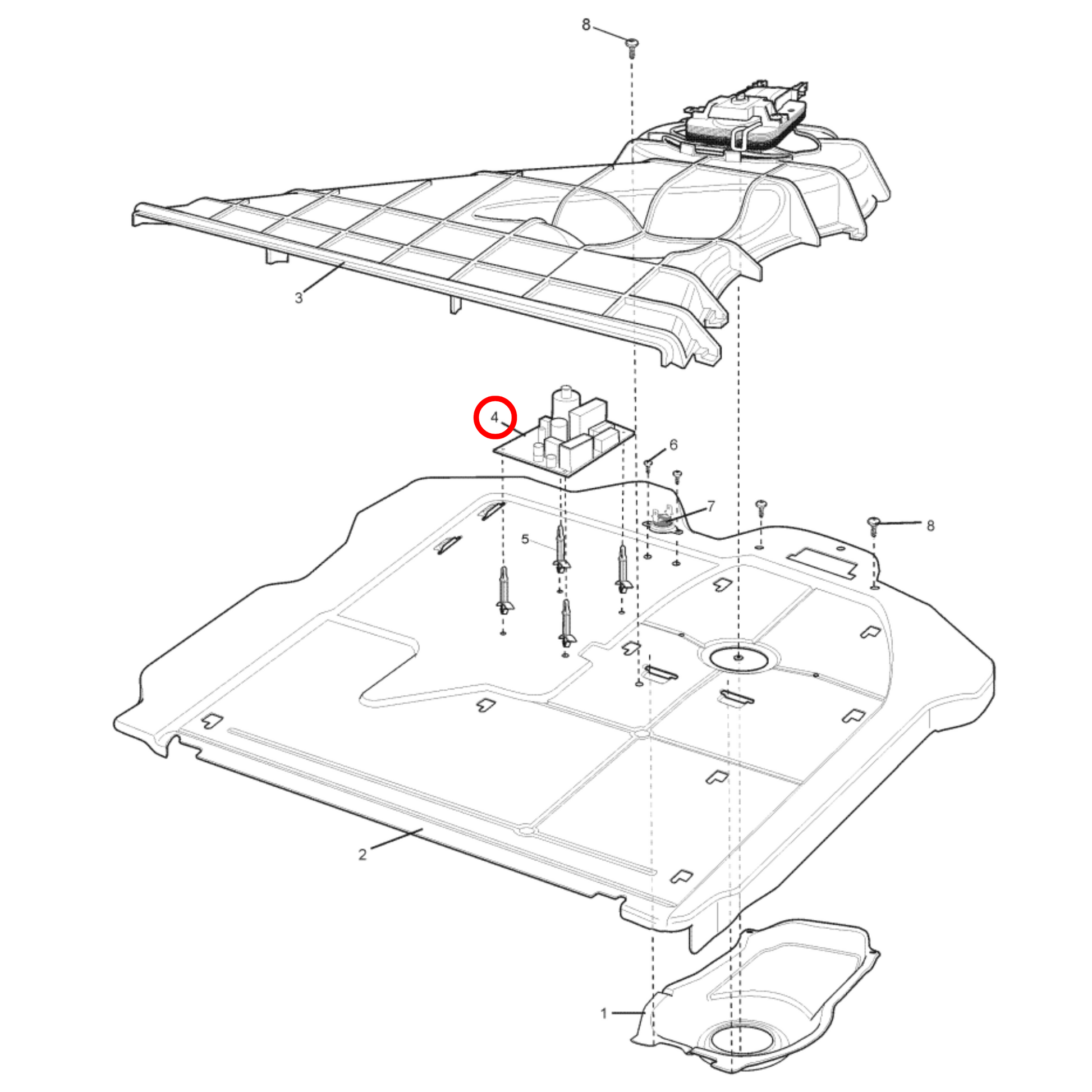 8
3
4
6
7
5
8
2
1