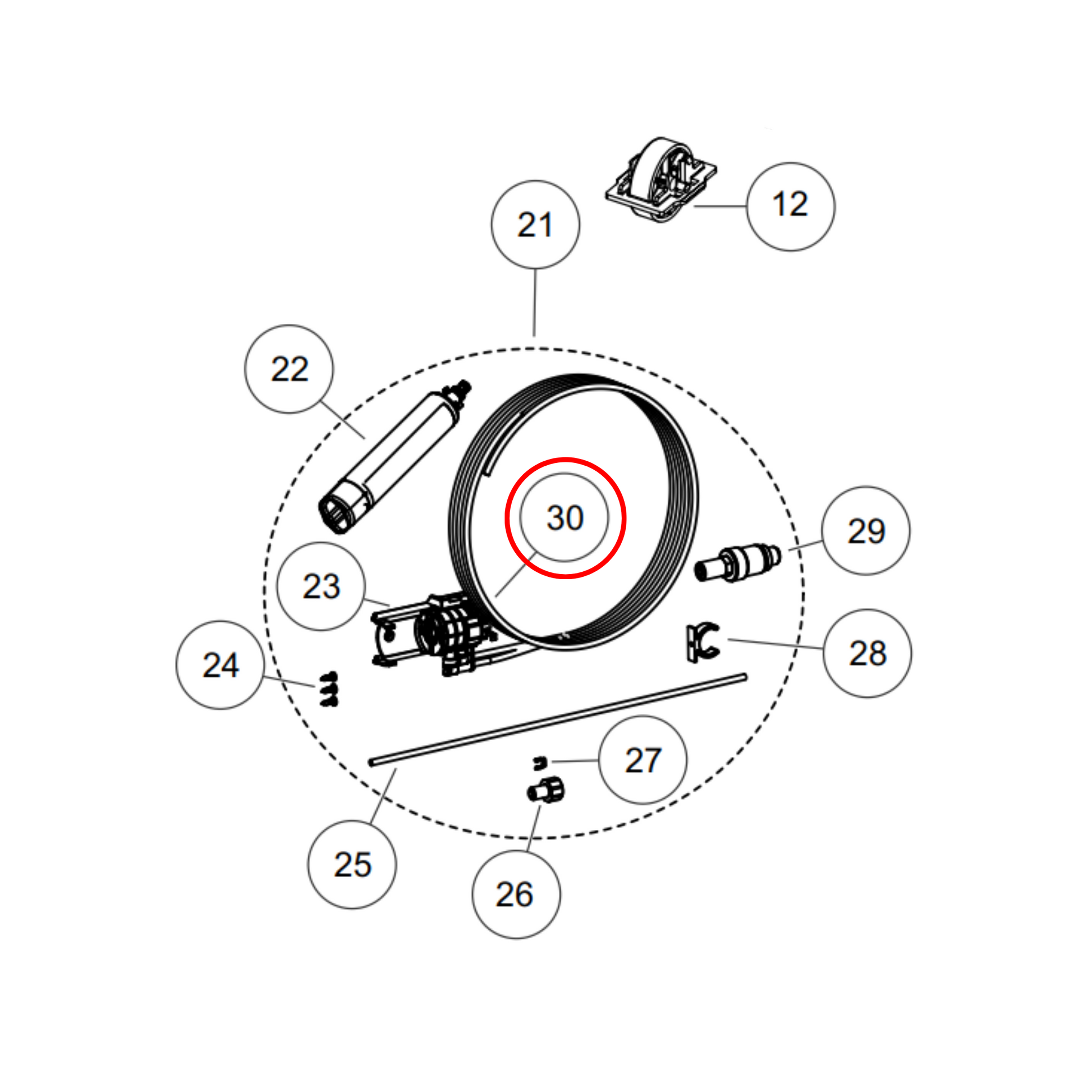 12
21
22
30
29
23
28
24
27
25
26