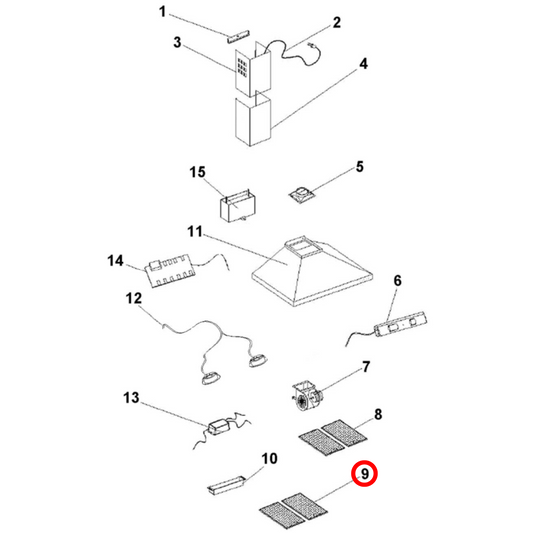 1
2
3
4
15
5
11
14
6
12
7
13
8
10
9