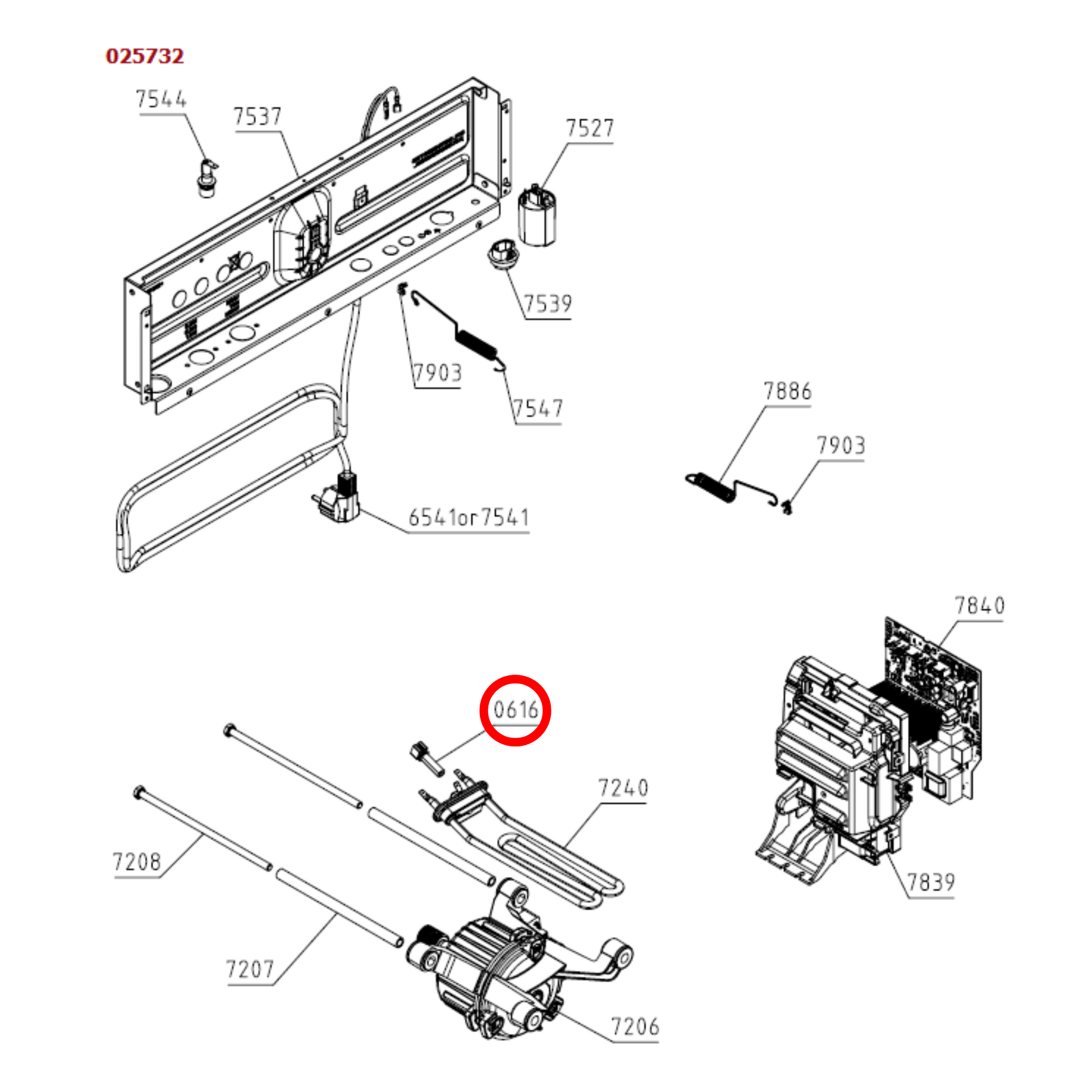 025732

7544

7537

7527

7539

7903

7547

7886

7903

6541or7541

7840

0616

7240

7208

7839

7207

7206