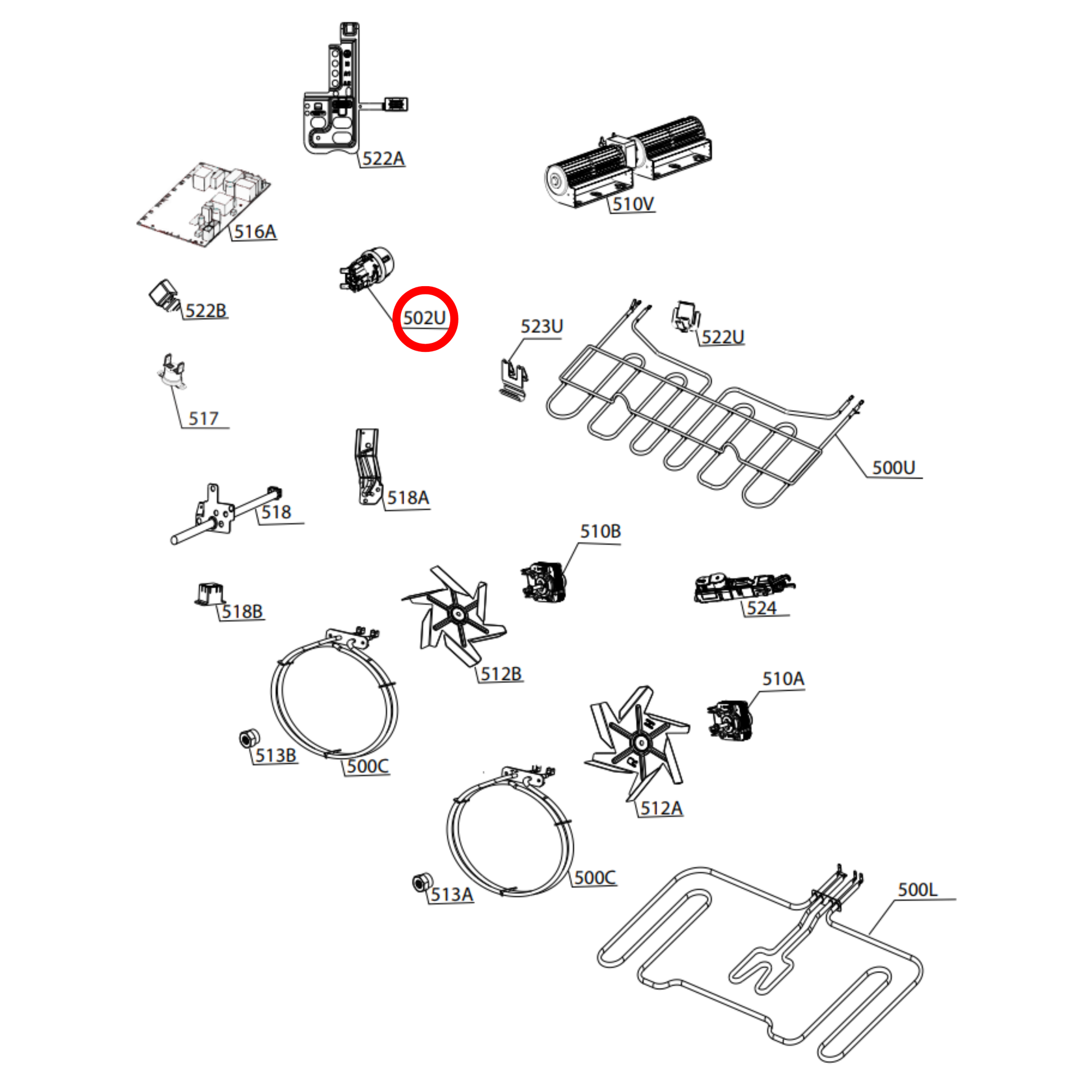 522A

510V

516A

522B

502U

523U

522U

517

500U

518A

518

510B

518B

524

512B

510A

513B

500C

512A

500C

513A

500L