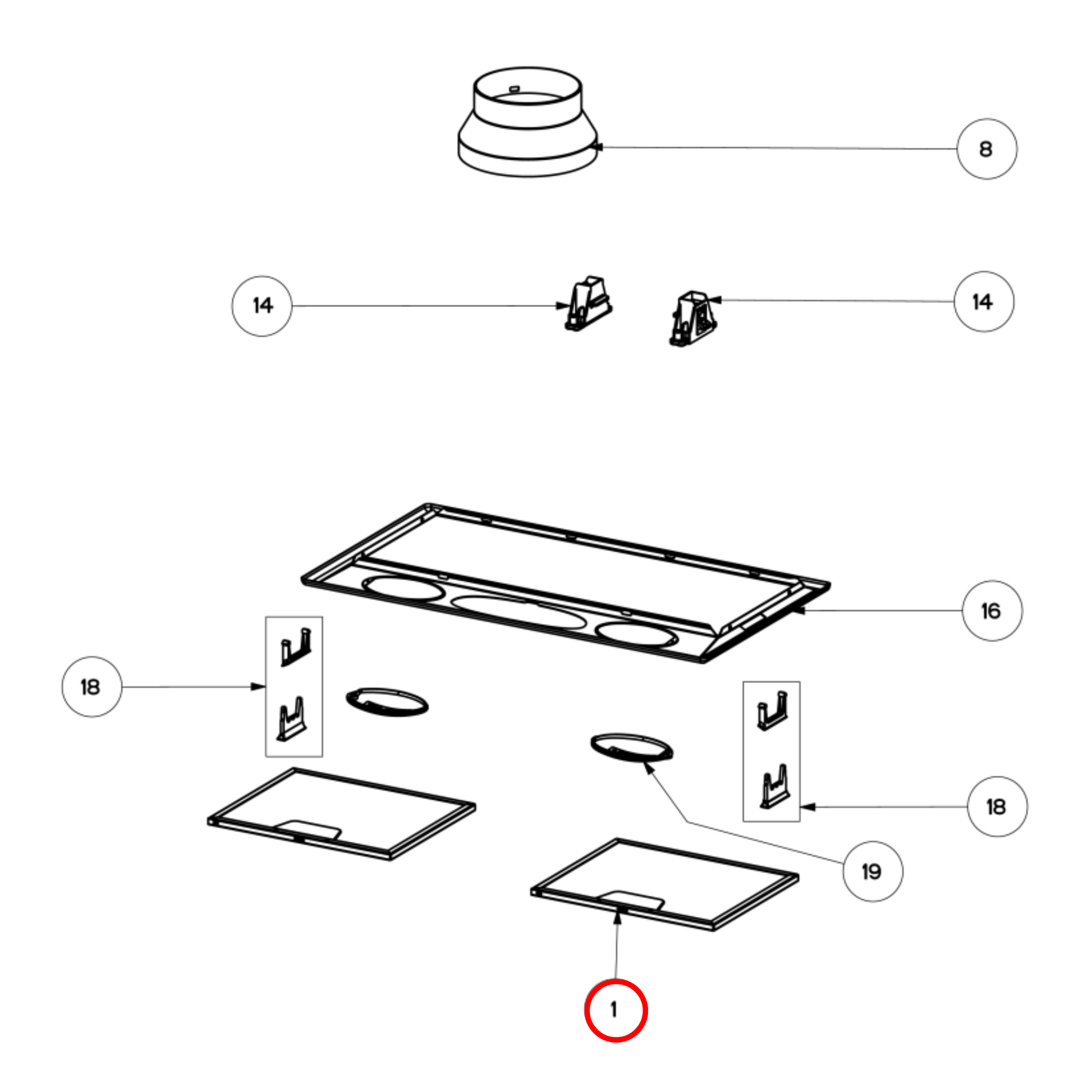 8

14

14

16

18

18

19

1