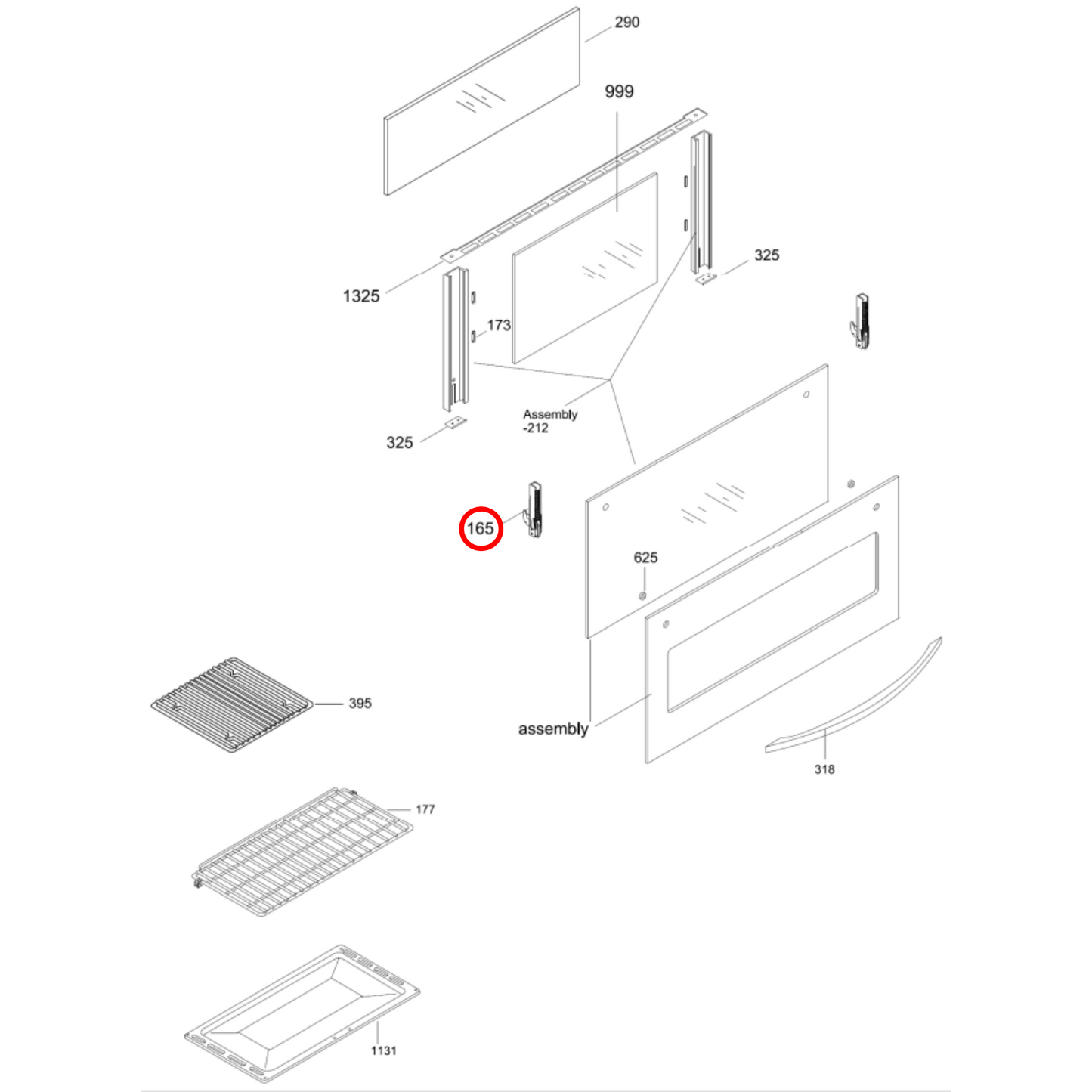 290

999

325

1325

173

Assembly
-212

325

165

625

395

assembly

318

177

1131