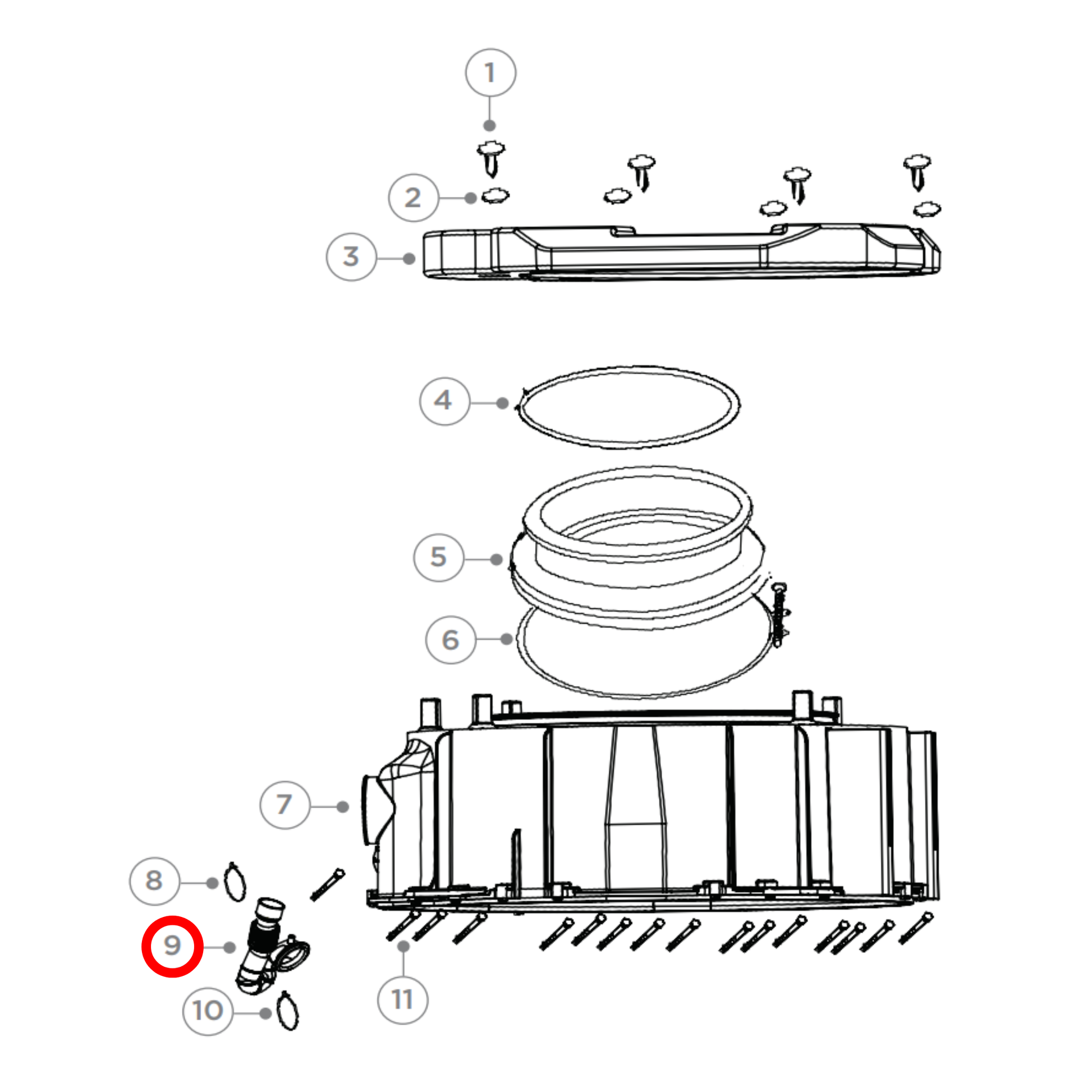 1
2
3
4
5
6
7
8
9
10
11