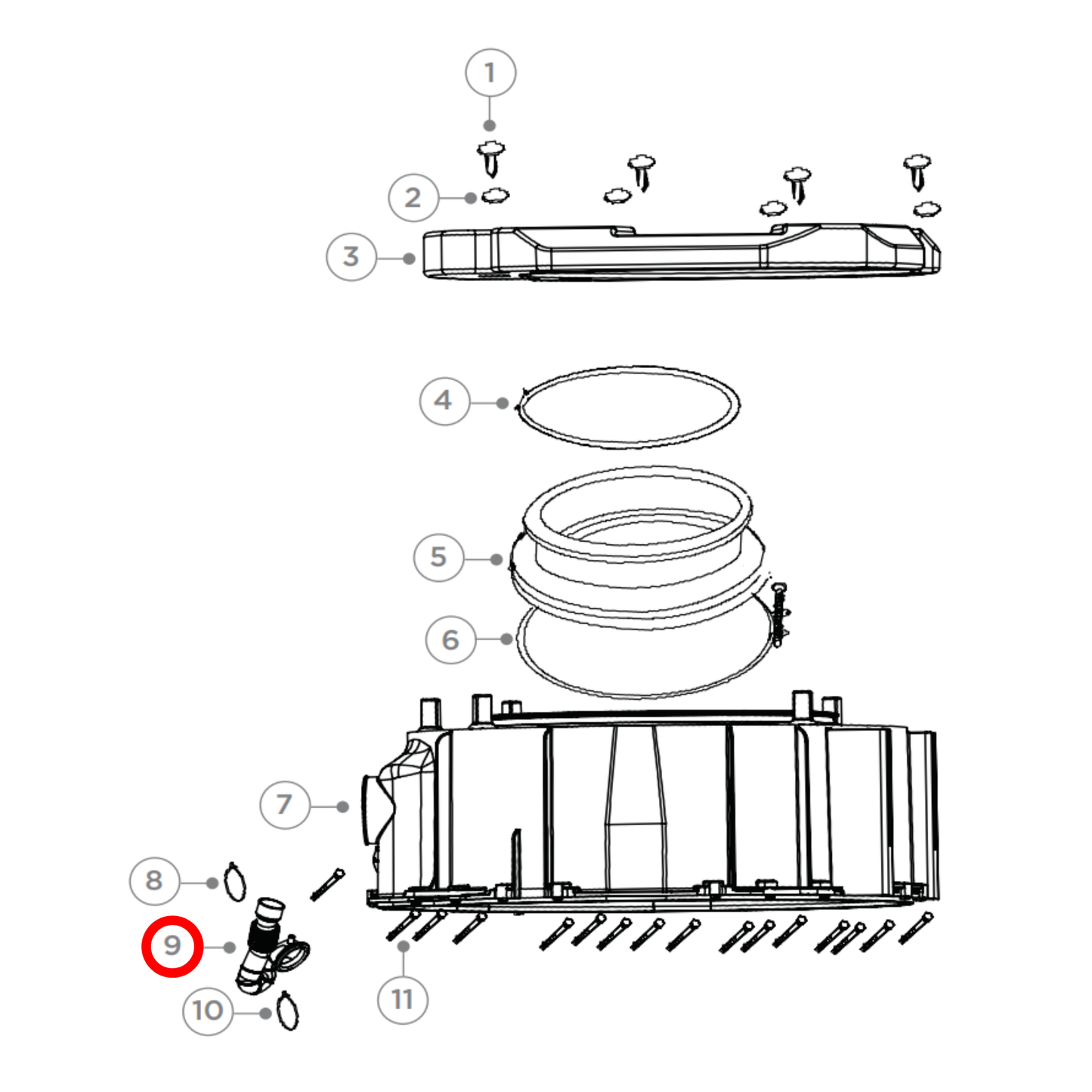 1
2
3
4
5
6
7
8
9
10
11