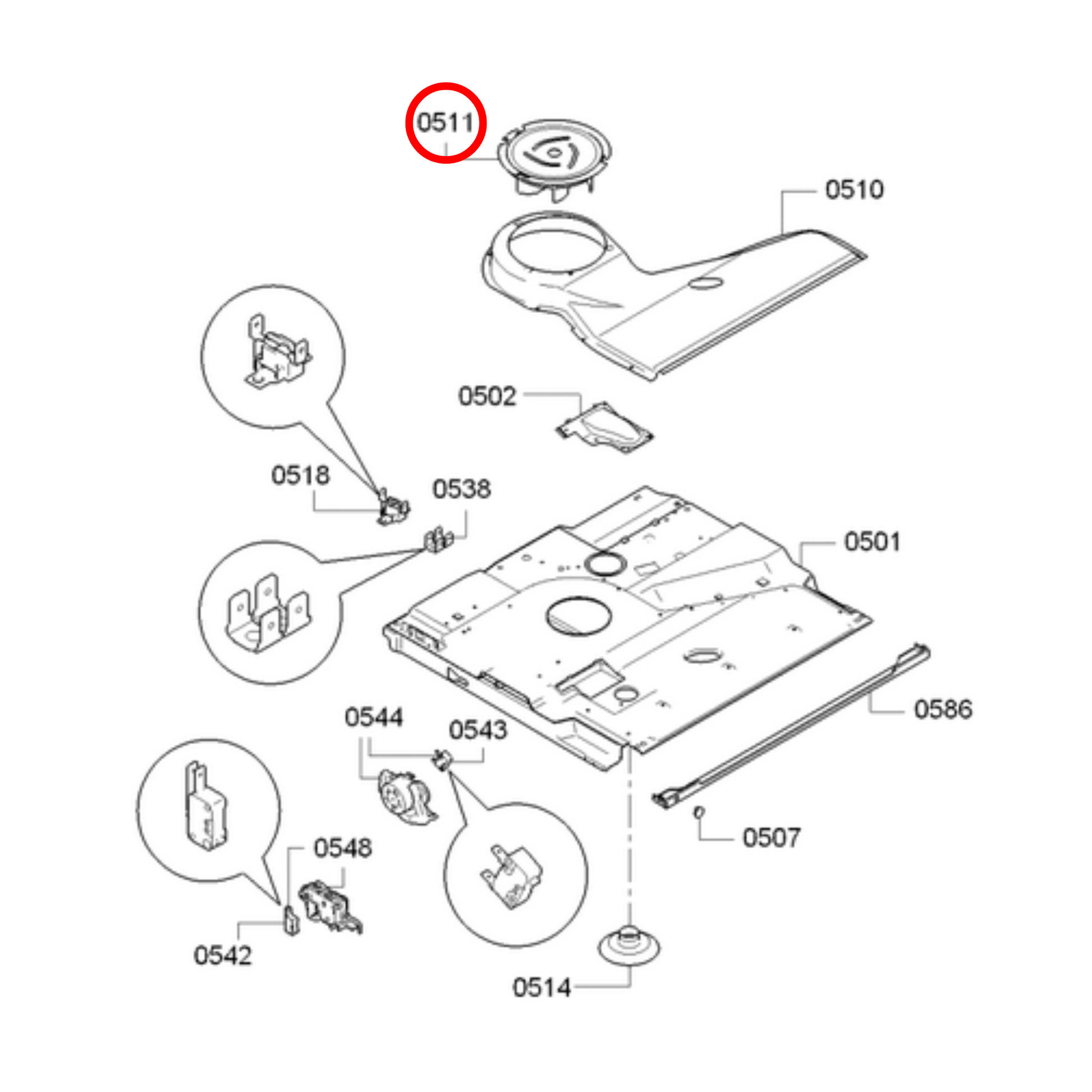 0511
0510
0502
0518
0538
0501
0586
0544
0543
0507
0548
0542
0514