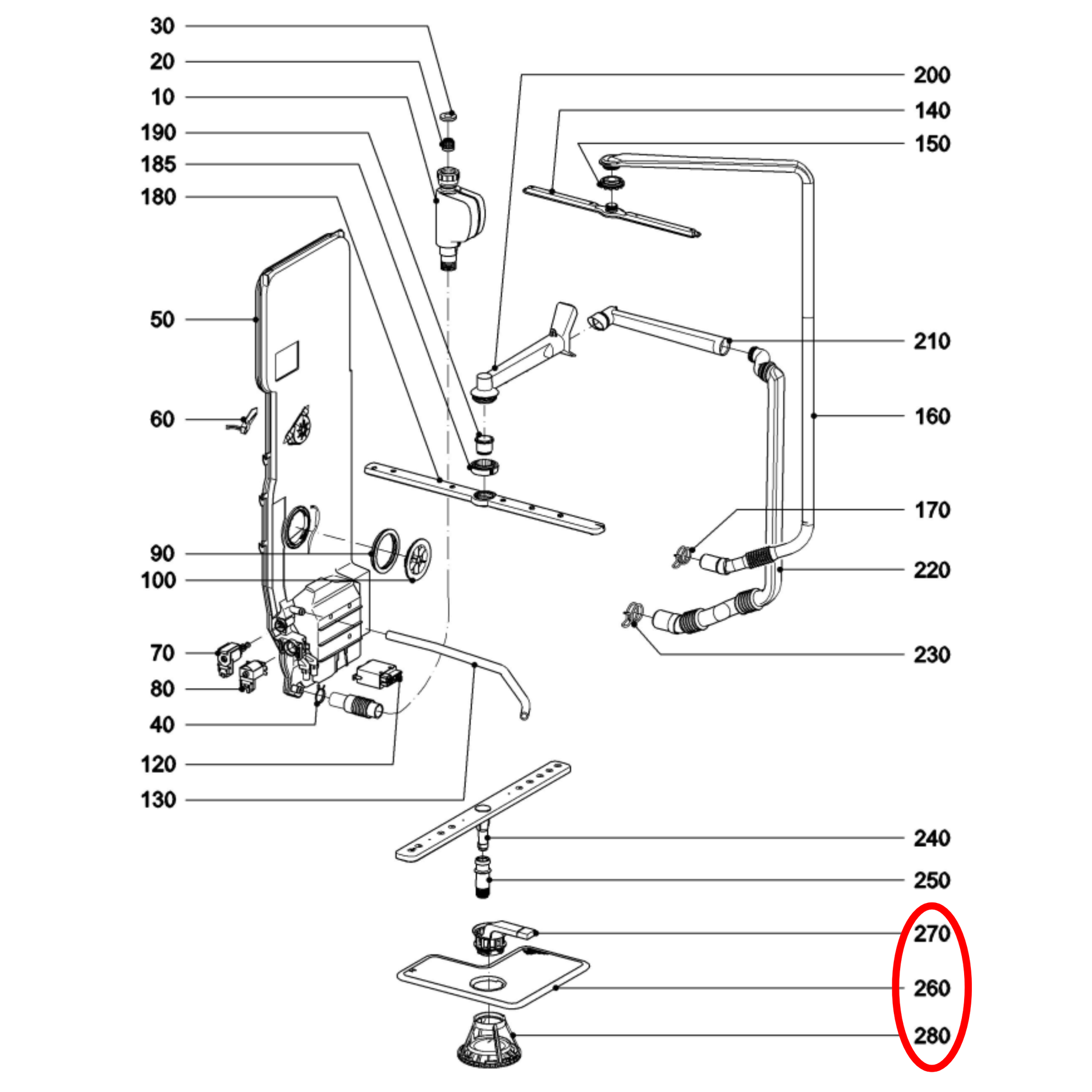 30
20
10
190
185
180
50
60
90
100
70
80
40
120
130
200
140
150
210
160
170
220
230
240
250
270
260
280