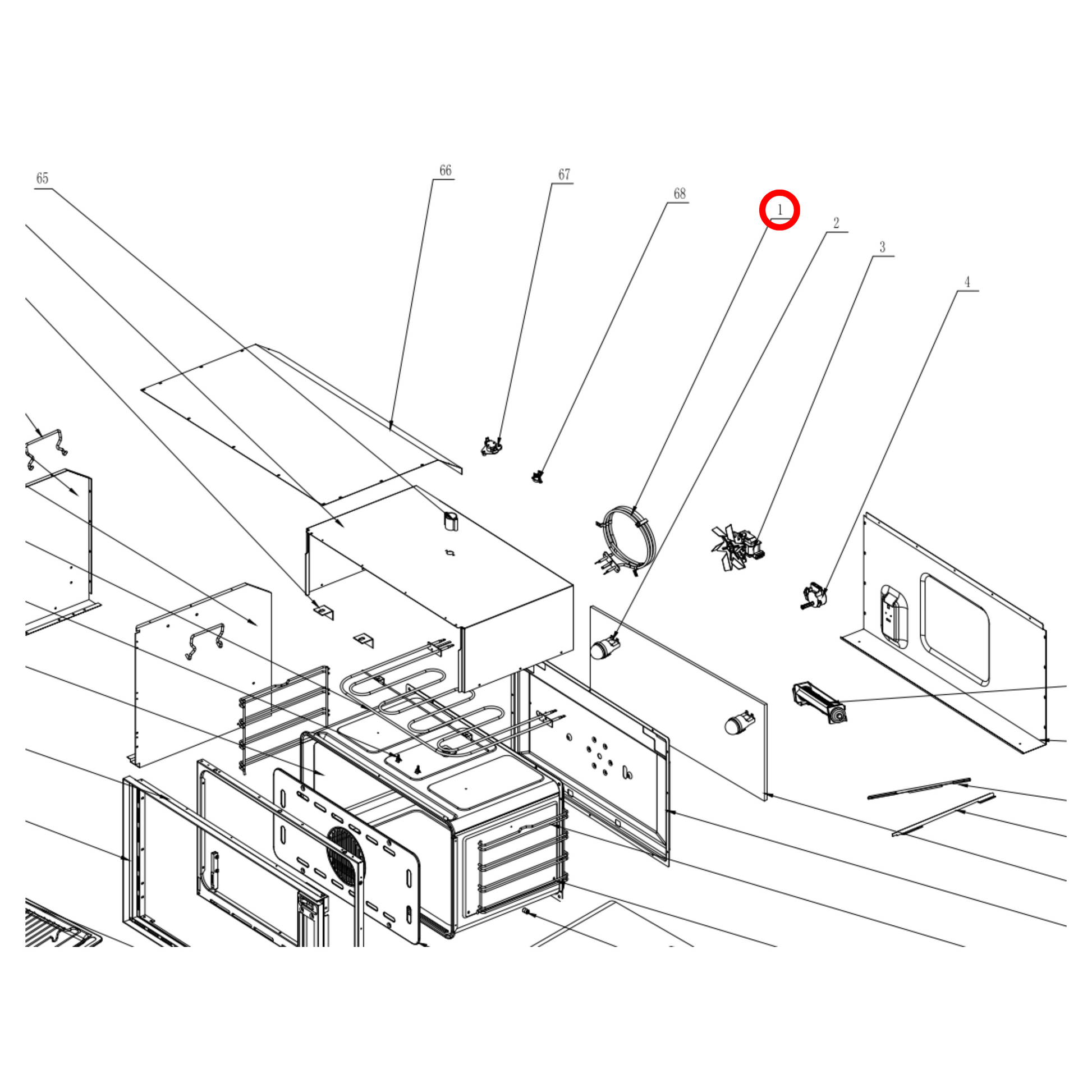 65
66
67
68
1
2
3
4