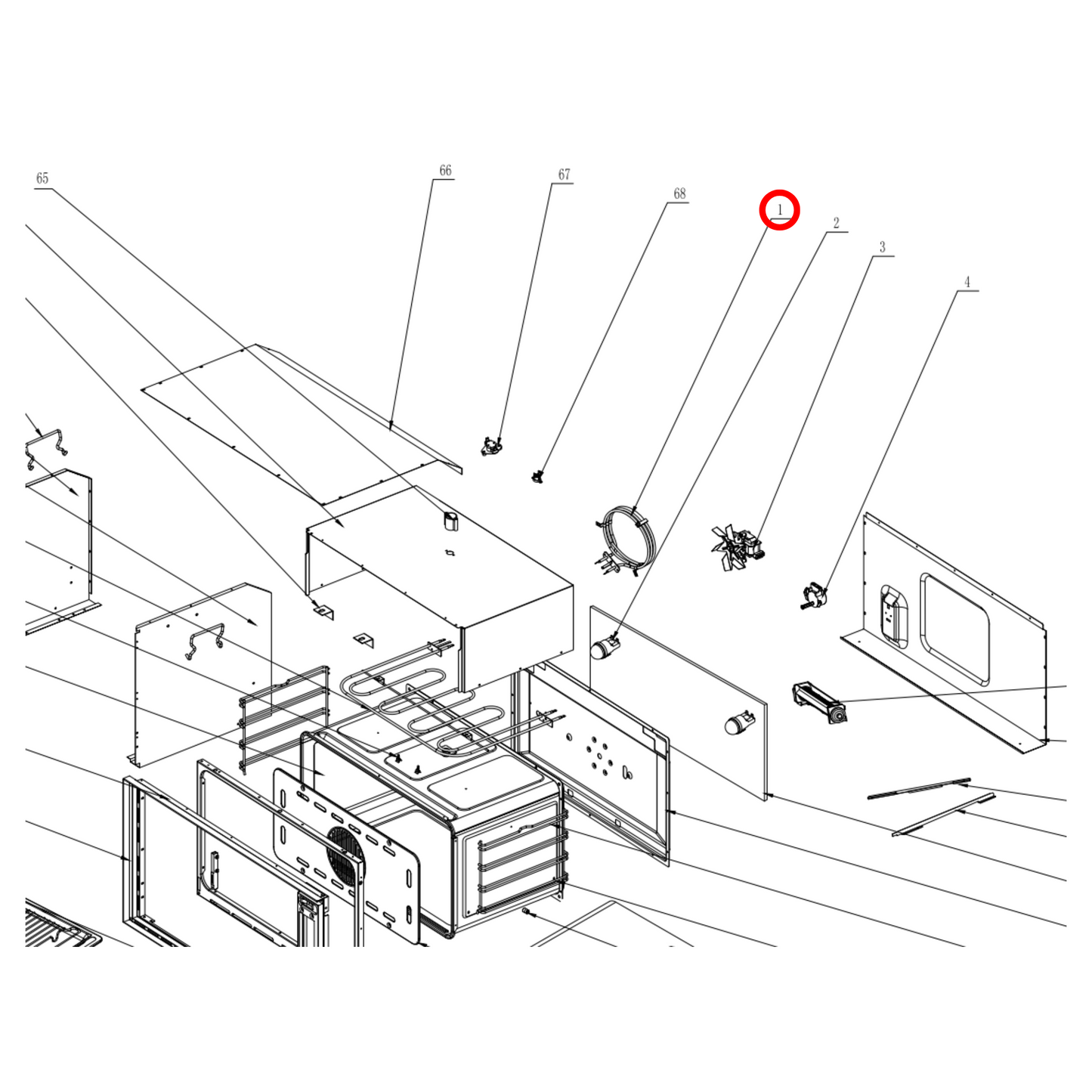 65

66

67

68

1

2

3

4