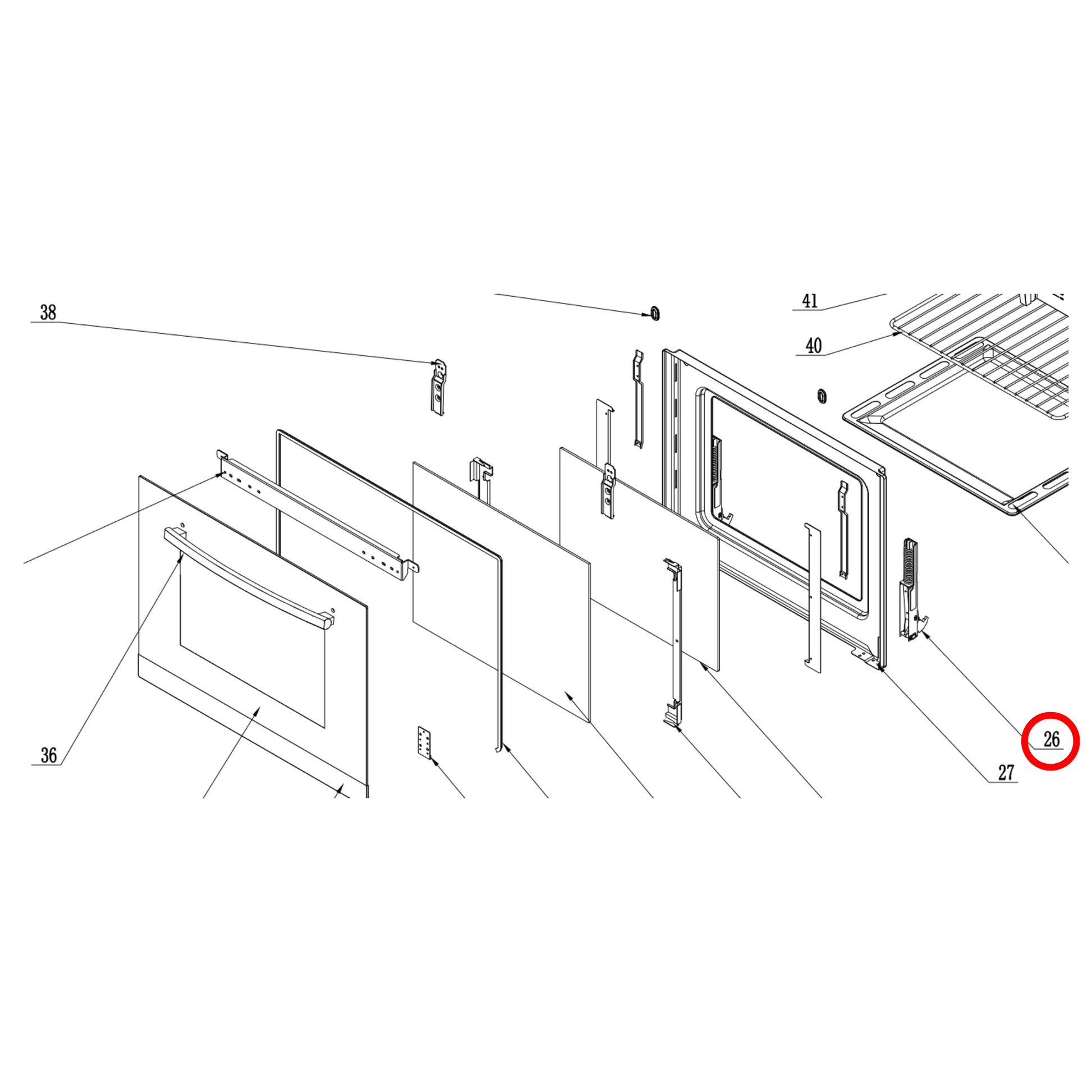 38

41

40

36

26

27