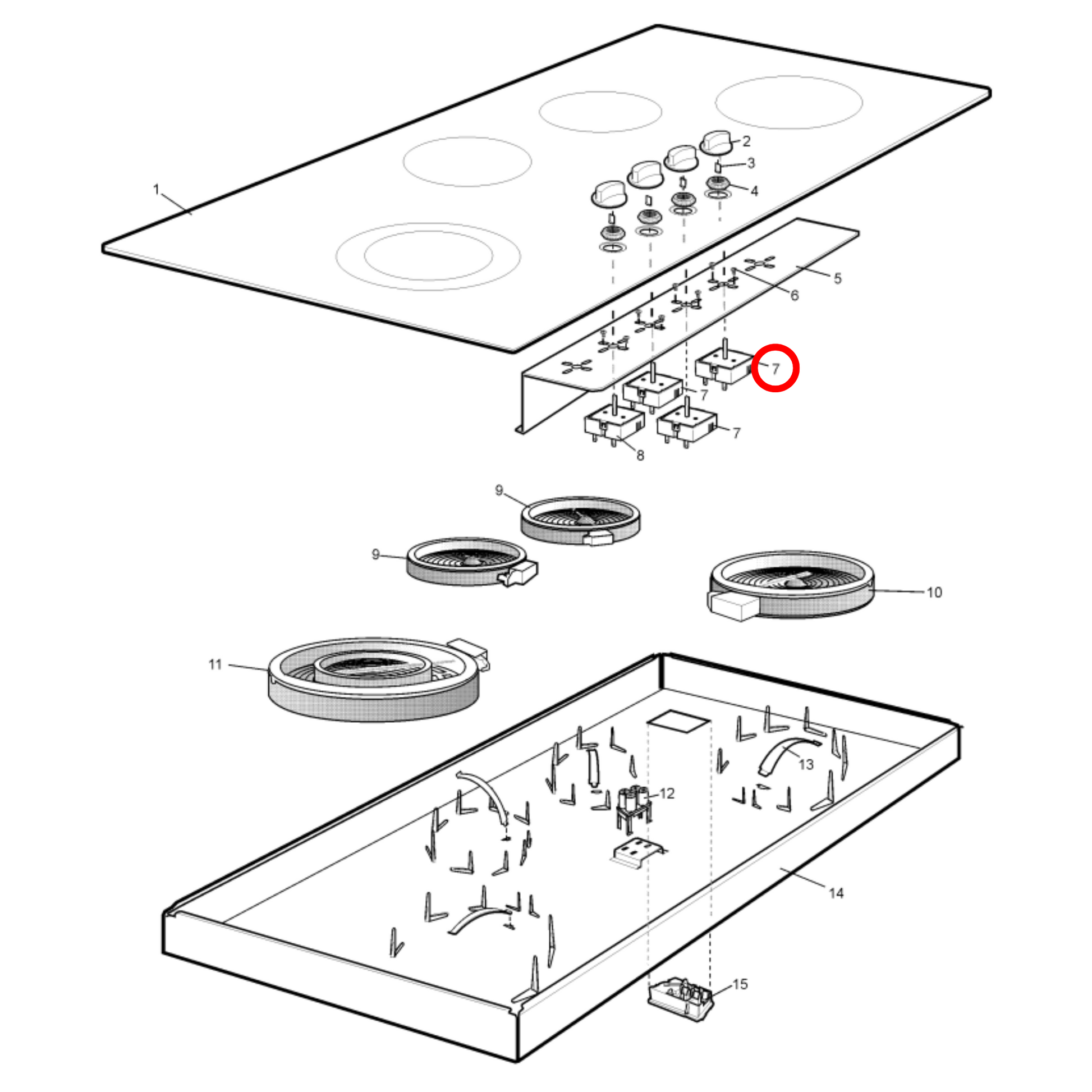 1
2
3
4
5
6
7
7
7
8
9
9
10
11
12
13
14
15