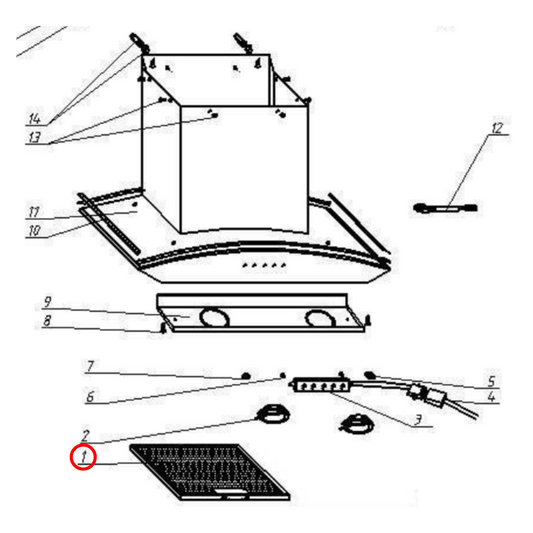 14
13
12
11
10
9
8
7
6
5
4
3
2
1