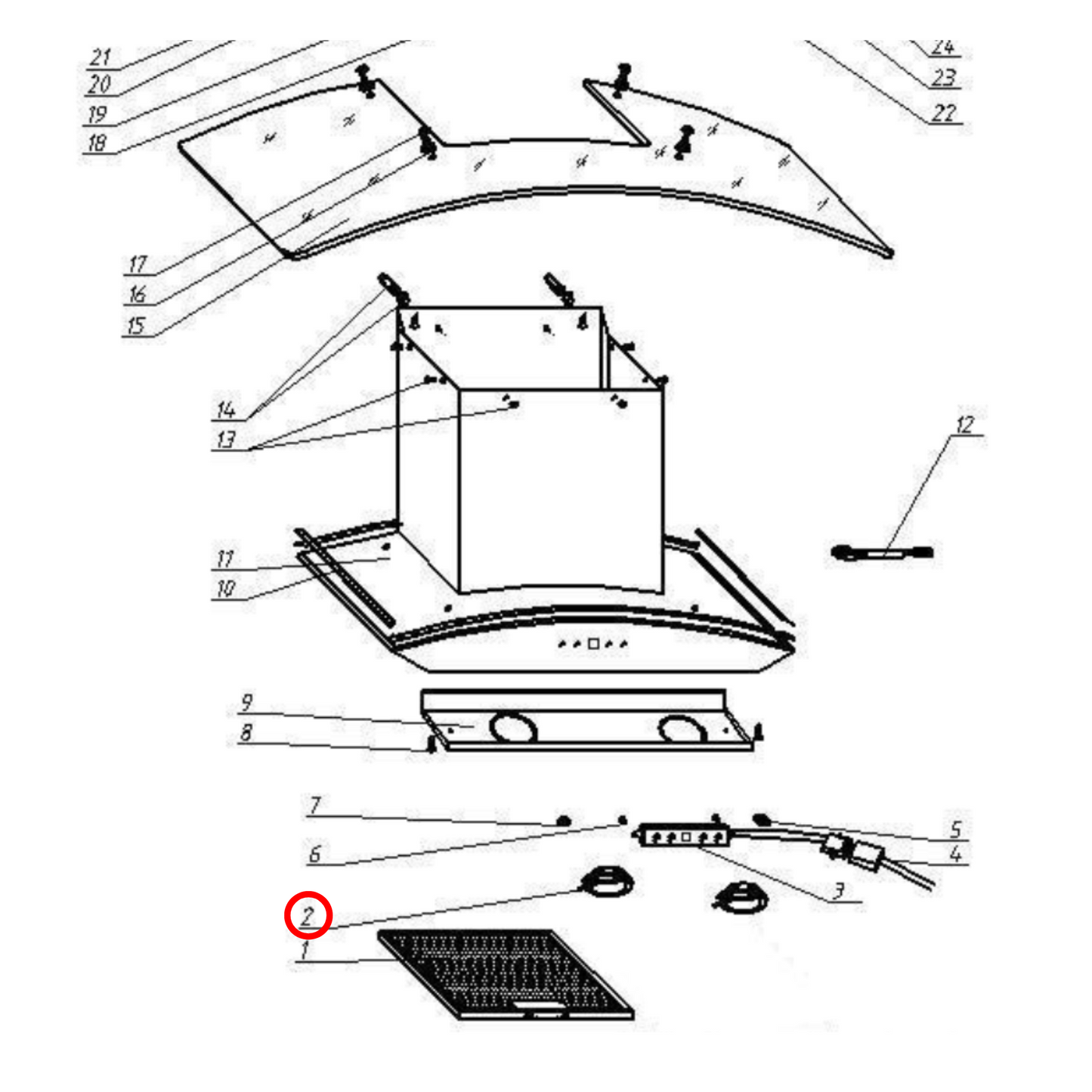 21
20
19
18
24
23
22
17
16
15
14
13
12
11
10
9
8
7
6
5
4
3
2
1