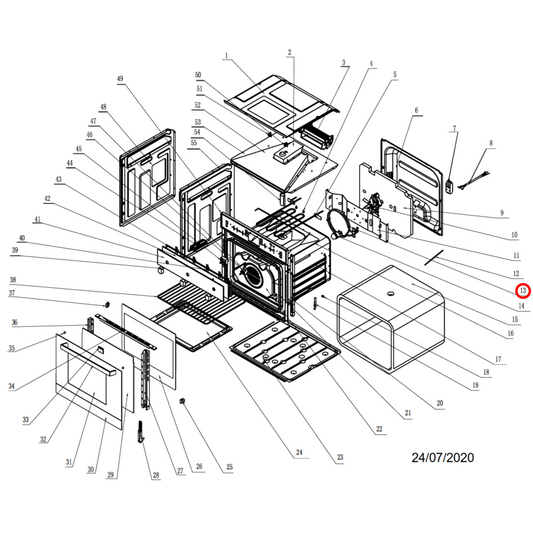 1
2
3
4
5
6
7
8
9
10
11
12
13
14
15
16
17
18
19
20
21
22
23
24
25
26
27
28
29
30
31
32
33
34
35
36
37
38
39
40
41
42
43
44
45
46
47
48
49
50
51
52
53
54
55
24/07/2020