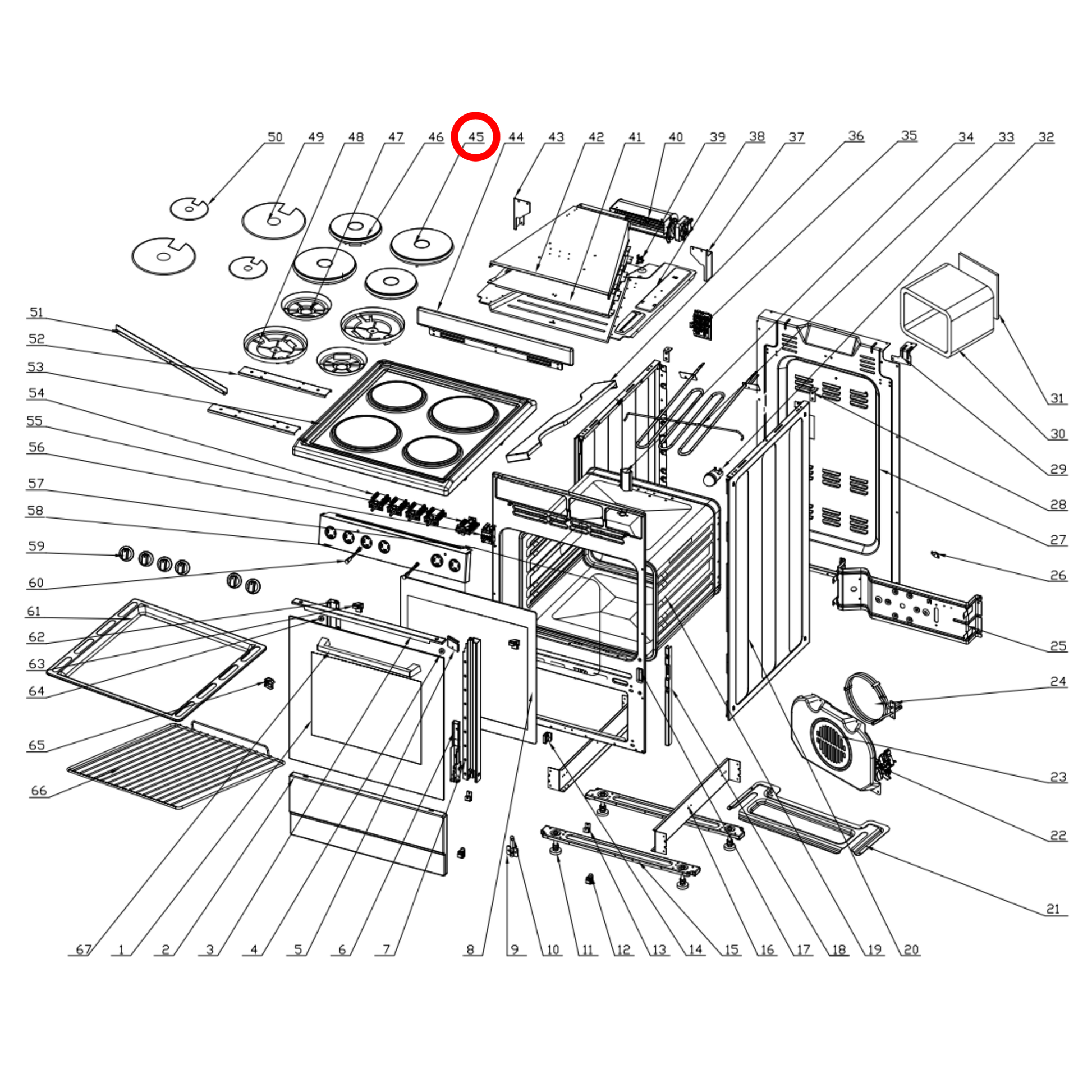 50 49 48 47 46 45 44 43 42 41 40 39 38 37 36 35 34 33 32

51
52
53
54
55
56
57
58
59
60
61
62
63
64
65
66

31
30
29
28
27
26
25
24
23
22
21

67 1 2 3 4 5 6 7 8 9 10 11 12 13 14 15 16 17 18 19 20