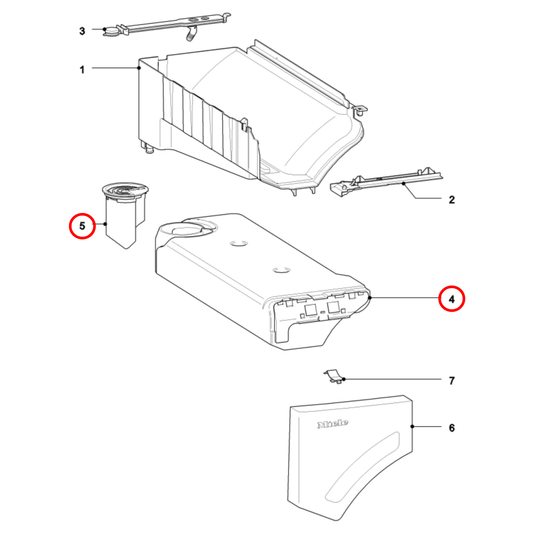 3
1
2
5
4
7
Miele
6