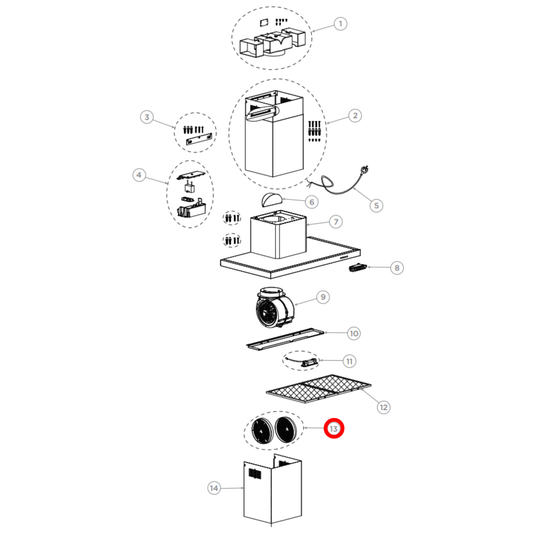 1
2
3
4
5
6
7
8
9
10
11
12
13
14