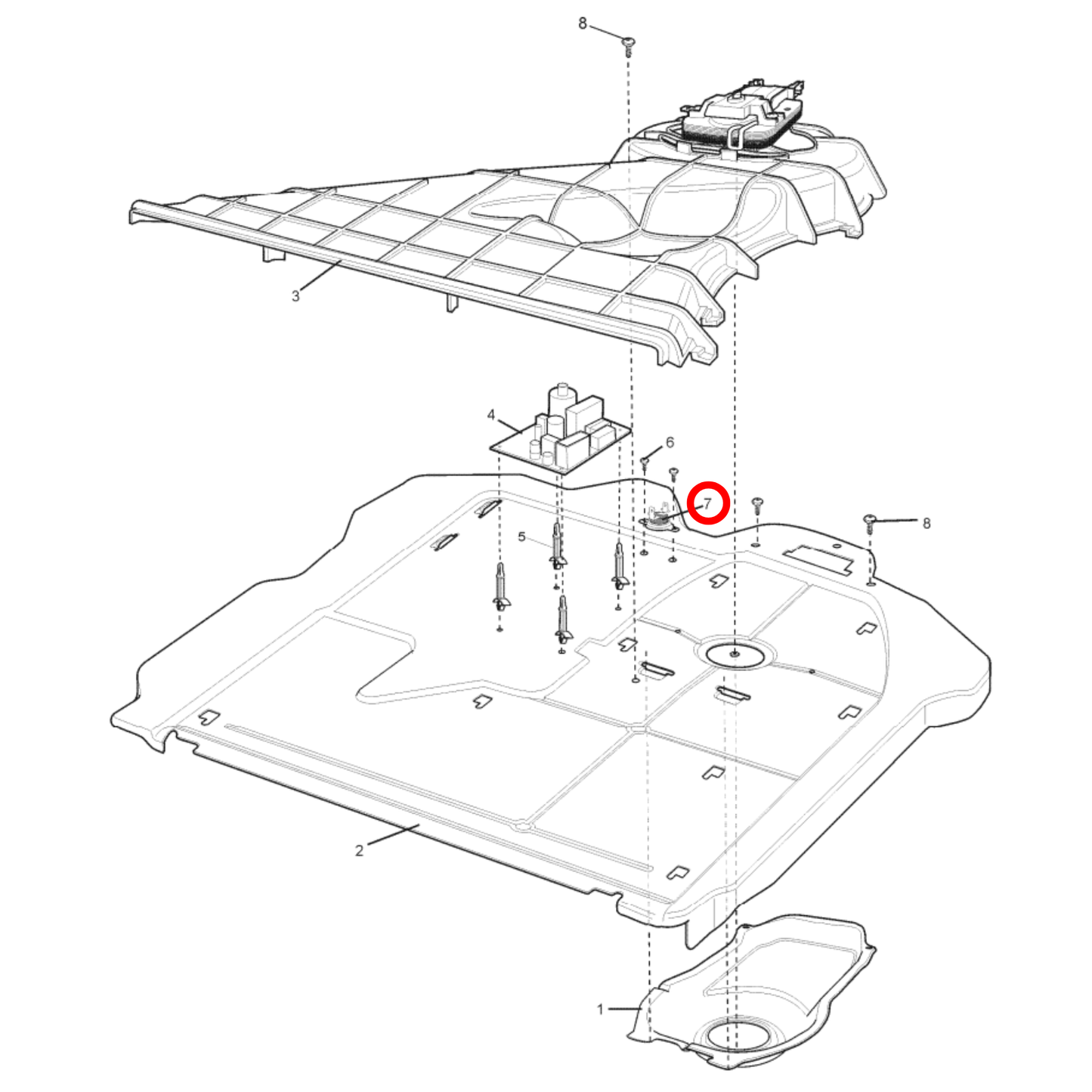 8
3
4
6
7
8
5
2
1