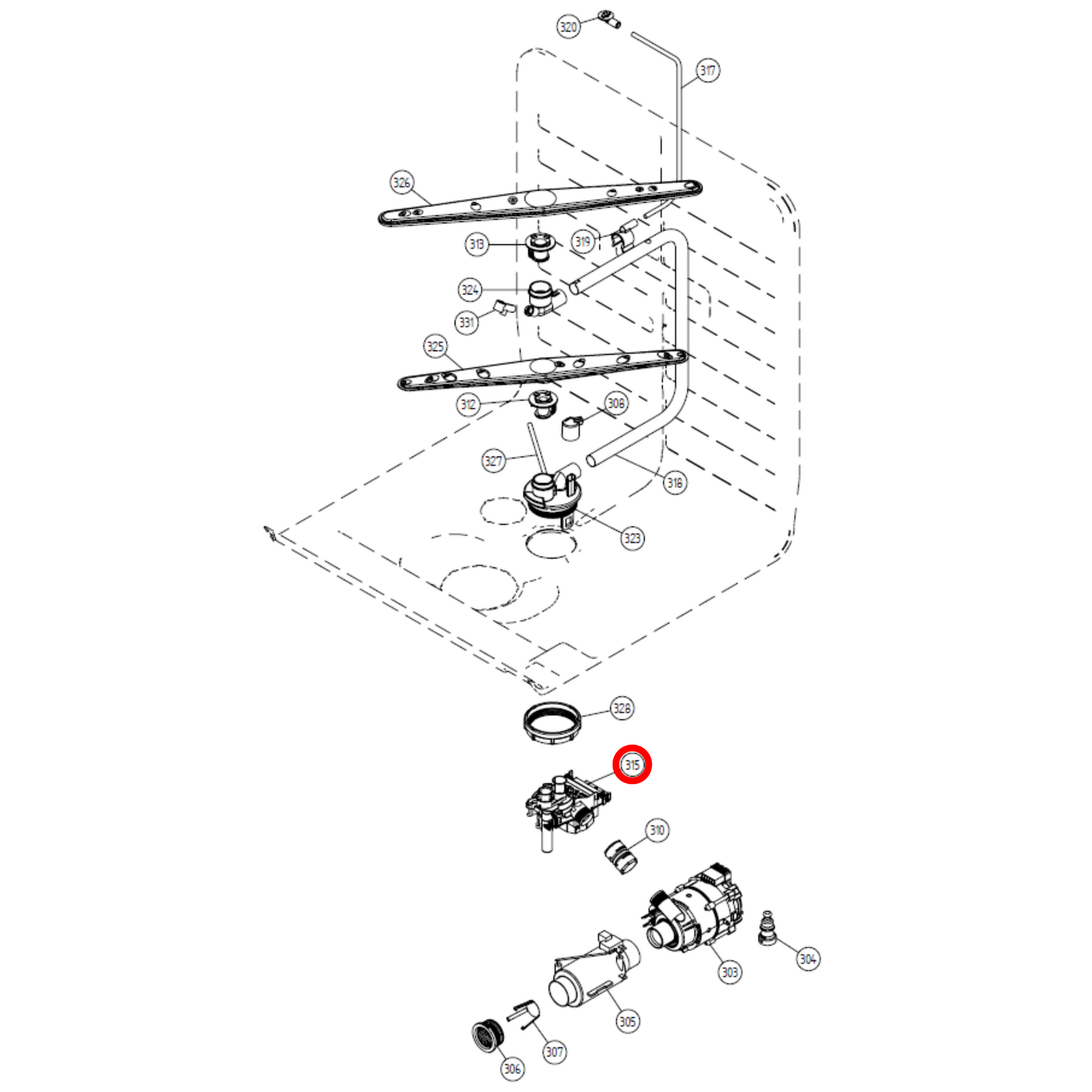 320

317

326

313

319

324

331

325

312

308

327

318

323

328

315

310

304

303

305

307

306