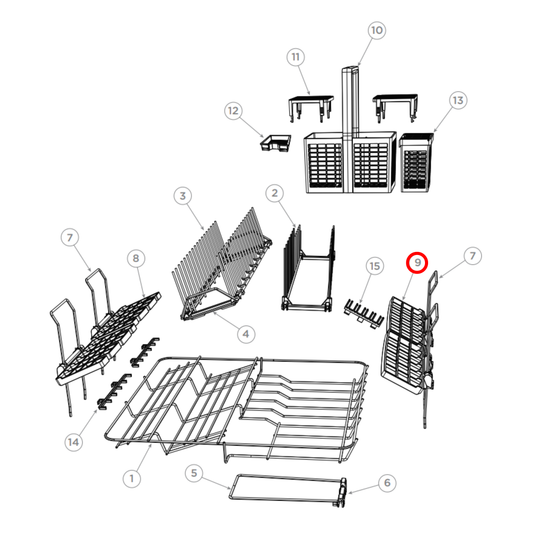 10
11
12
13
3
2
7
8
15
9
7
4
14
1
5
6