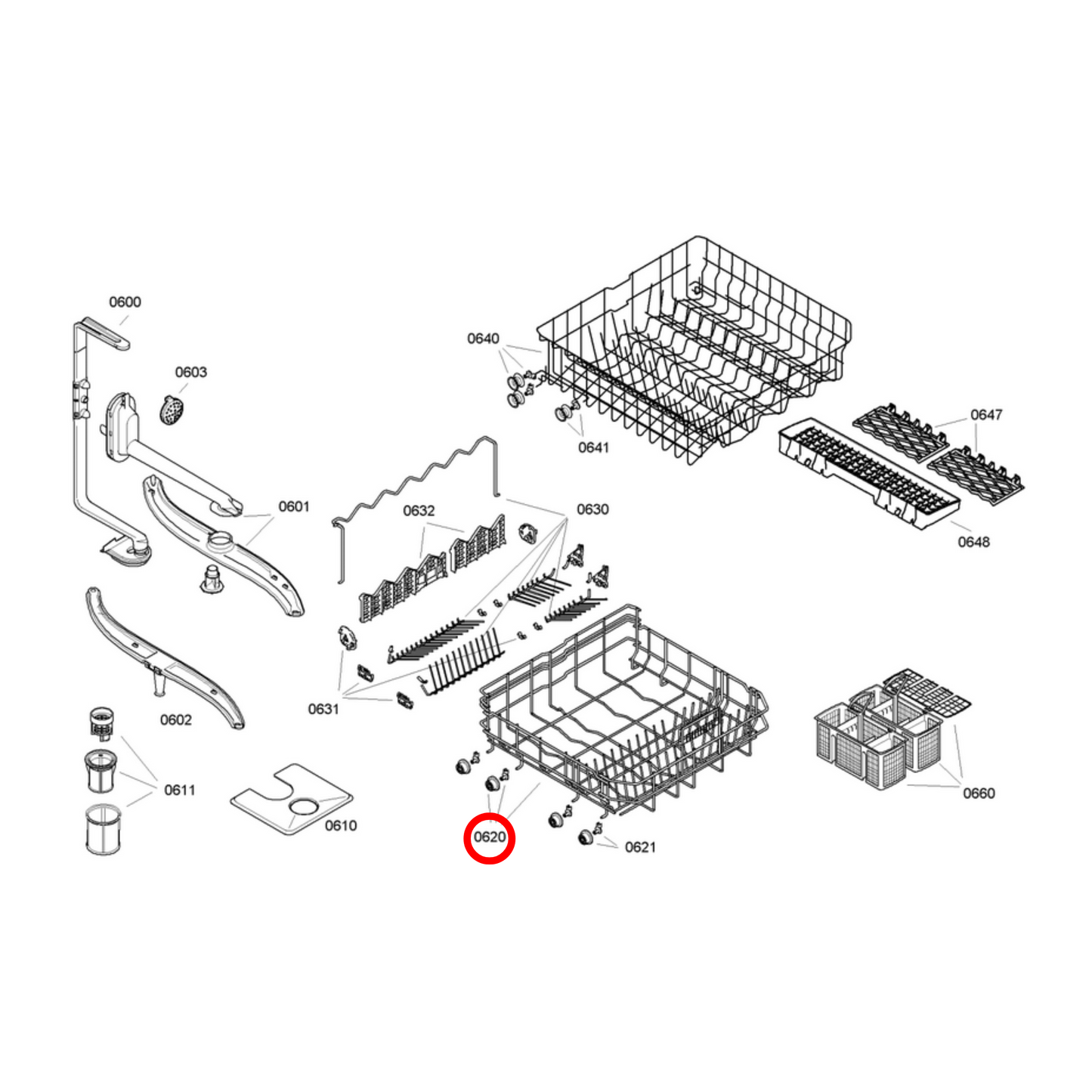 0600
0603
0640
0647
0641
0601
0632
0630
0648
0631
0602
0611
0610
0620
0621
0660