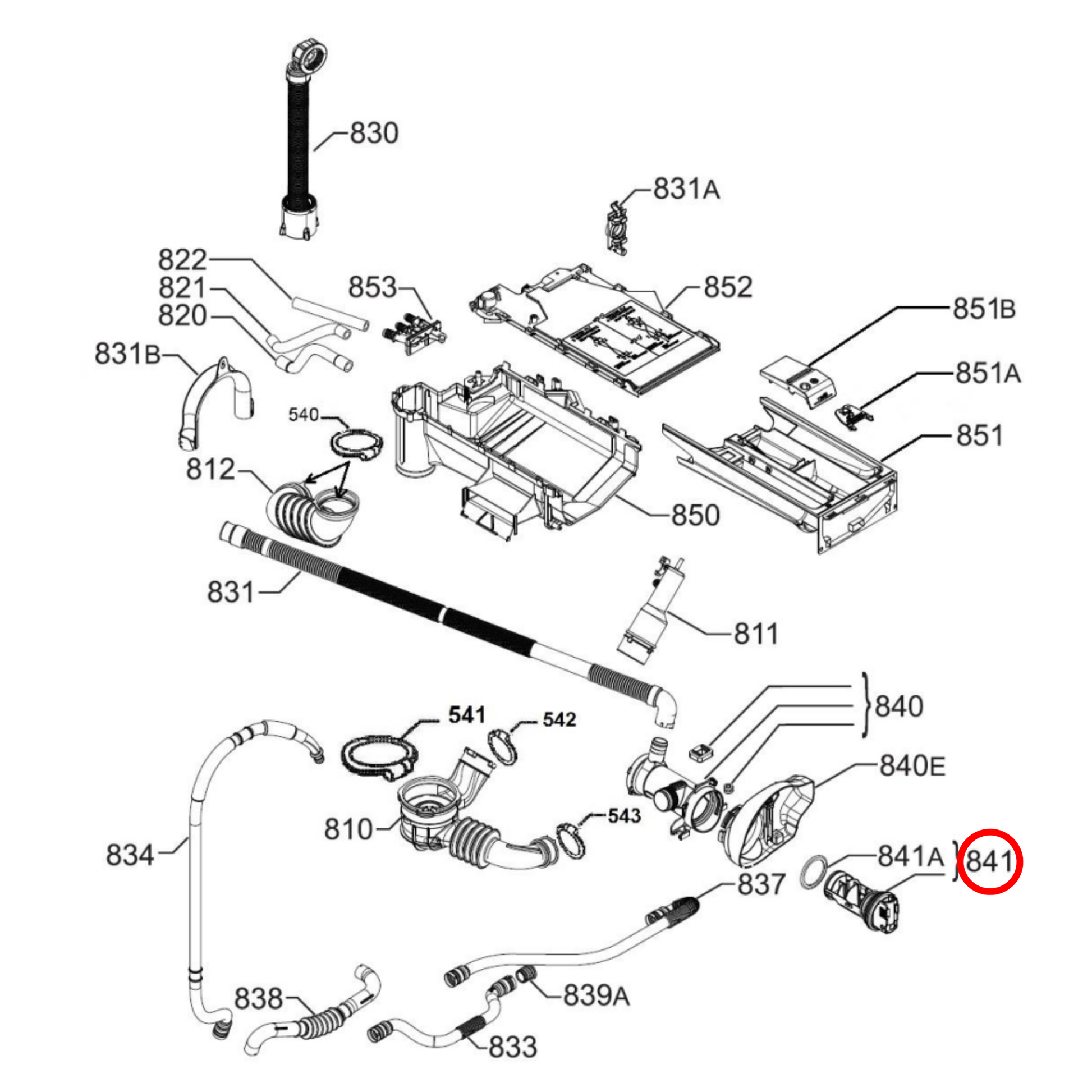 830
831A
822
821
820
853
852
851B
831B
851A
540
851
812
850
831
811
840
541
542
840E
810
543
834
841A
841
837
838
839A
833