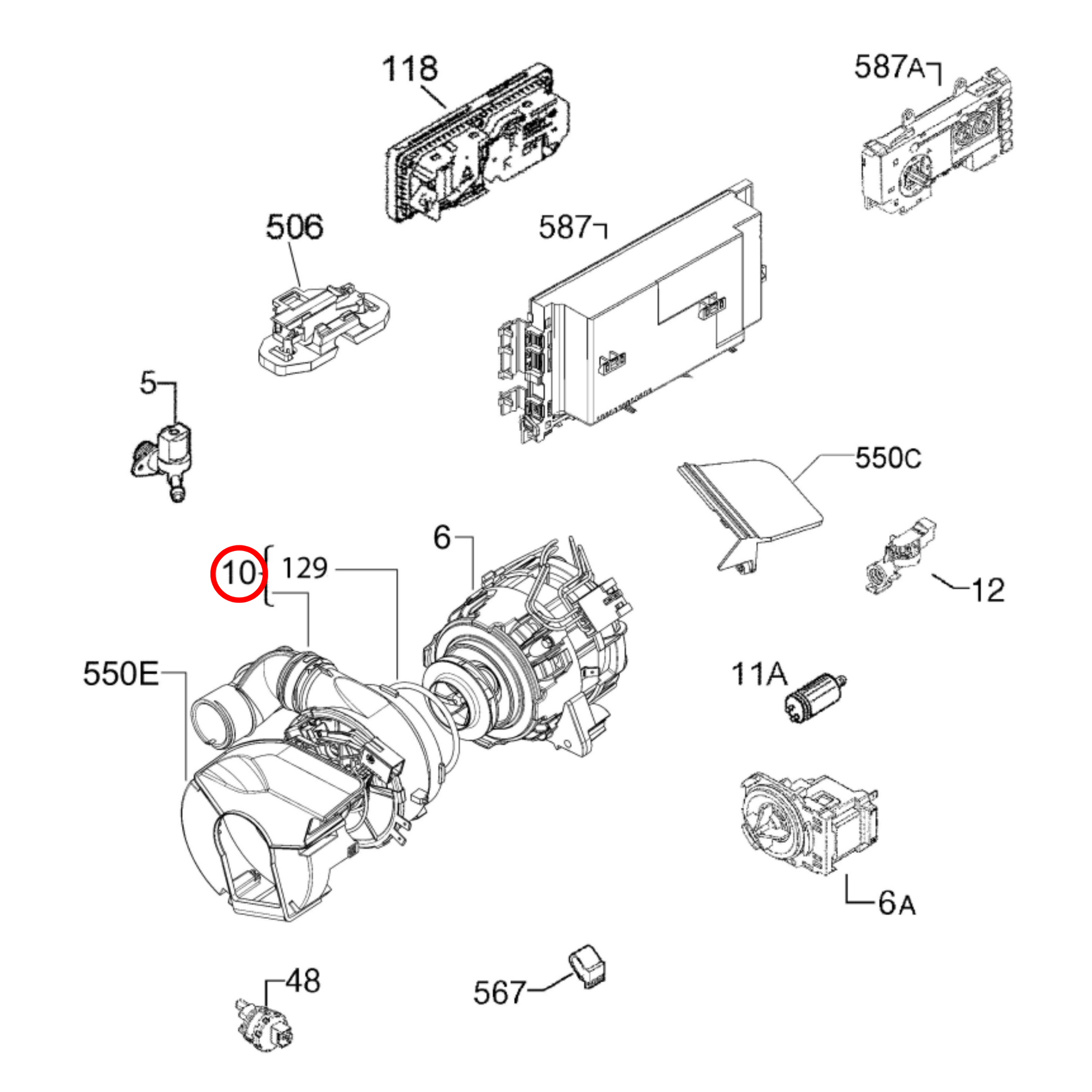 118

587A

506

587

5

550C

6

10

129

12

550E

11A

6A

48

567