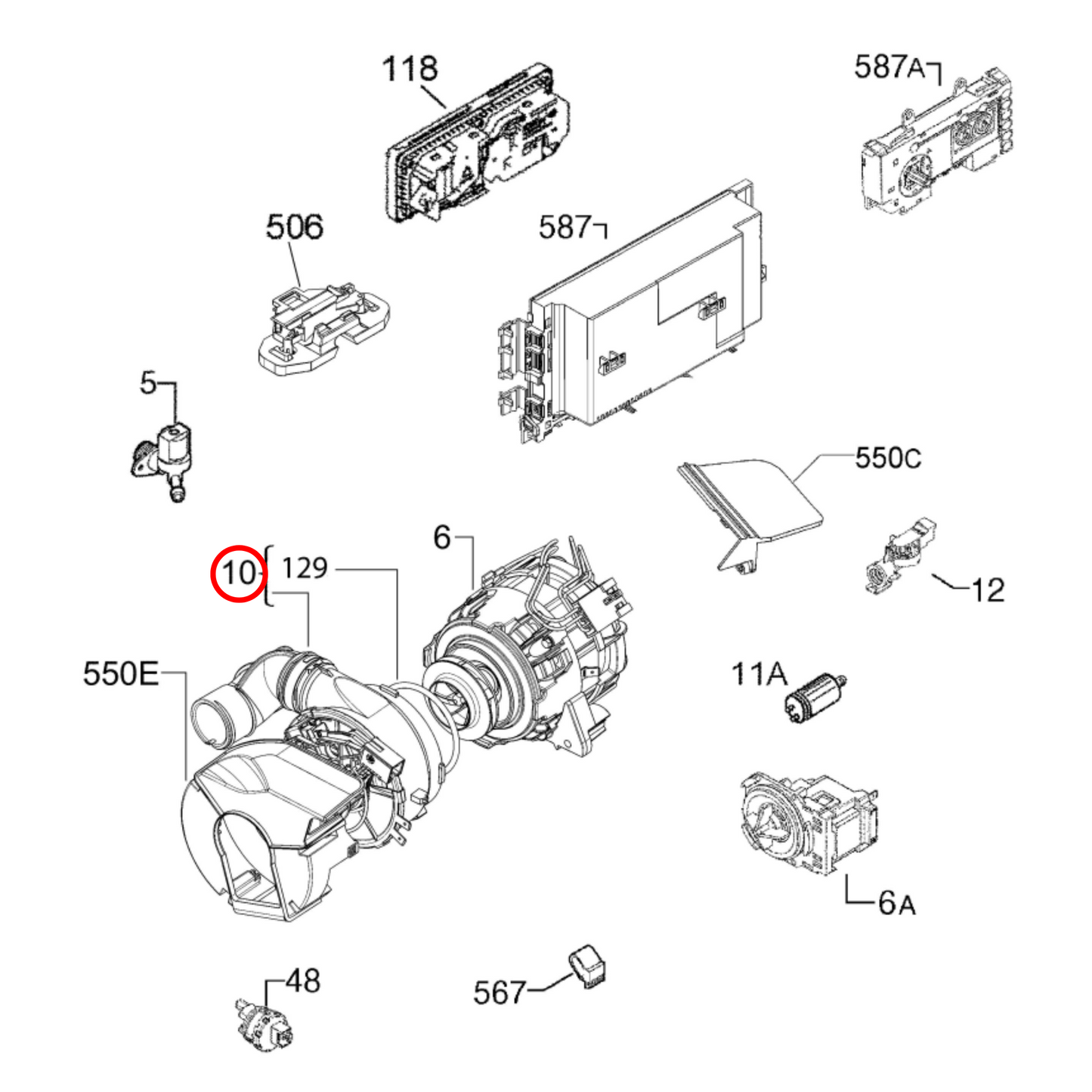 118

587A

506

587

5

550C

6

10

129

12

550E

11A

6A

48

567