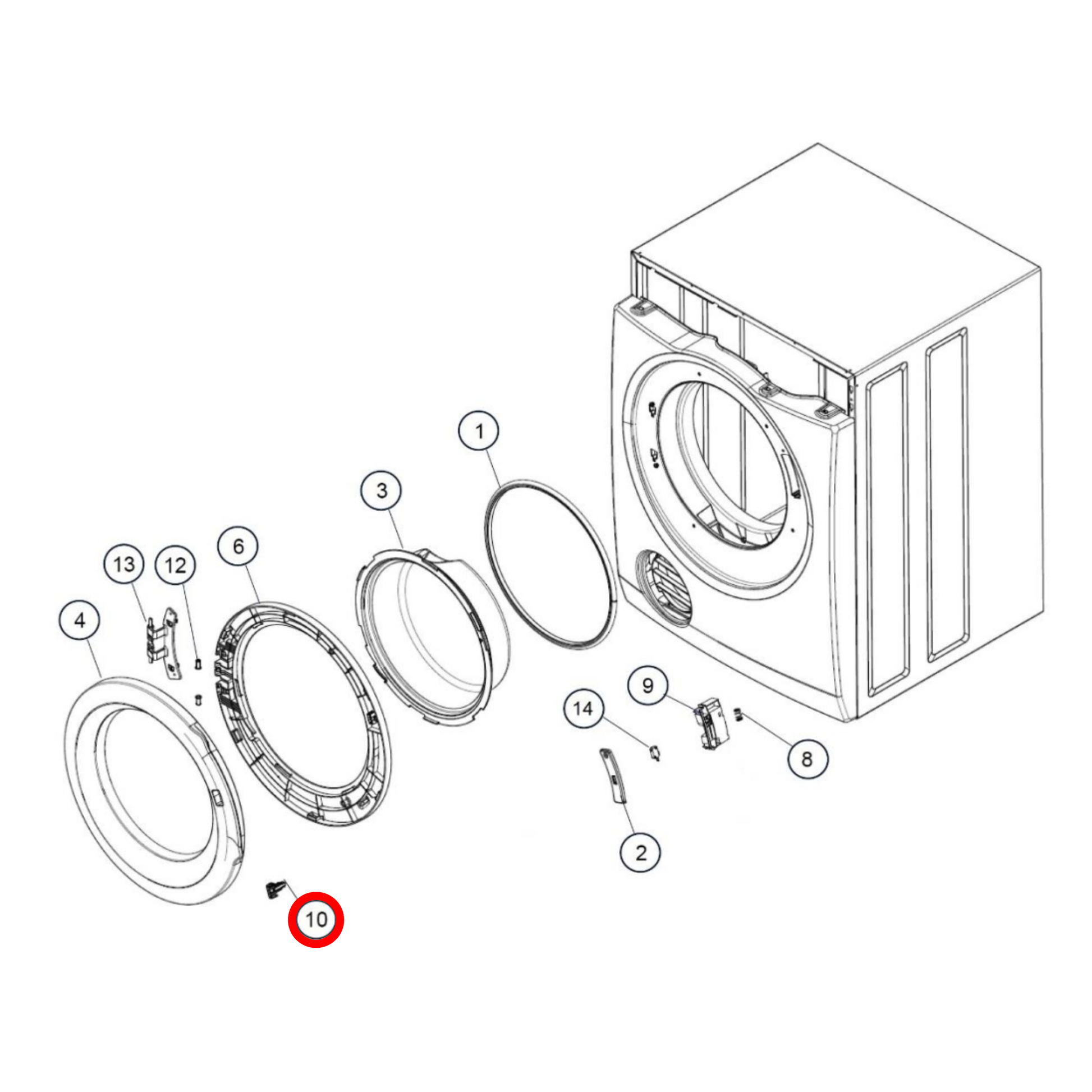 1
3
6
13
12
4
9
14
8
2
10