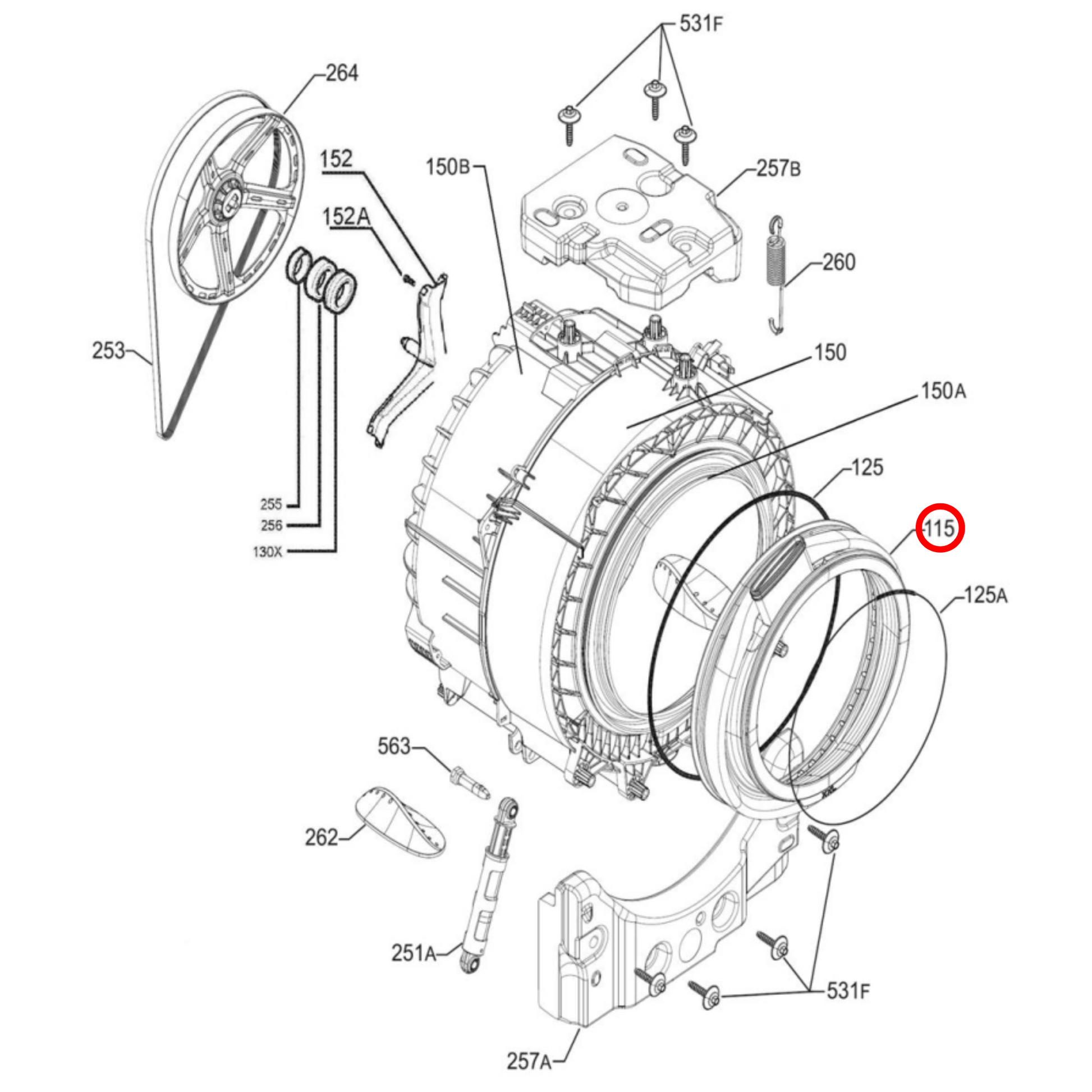 531F
264
152
150B
257B
152A
260
253
150
150A
125
255
256
130X
115
125A
563
262
251A
531F
257A