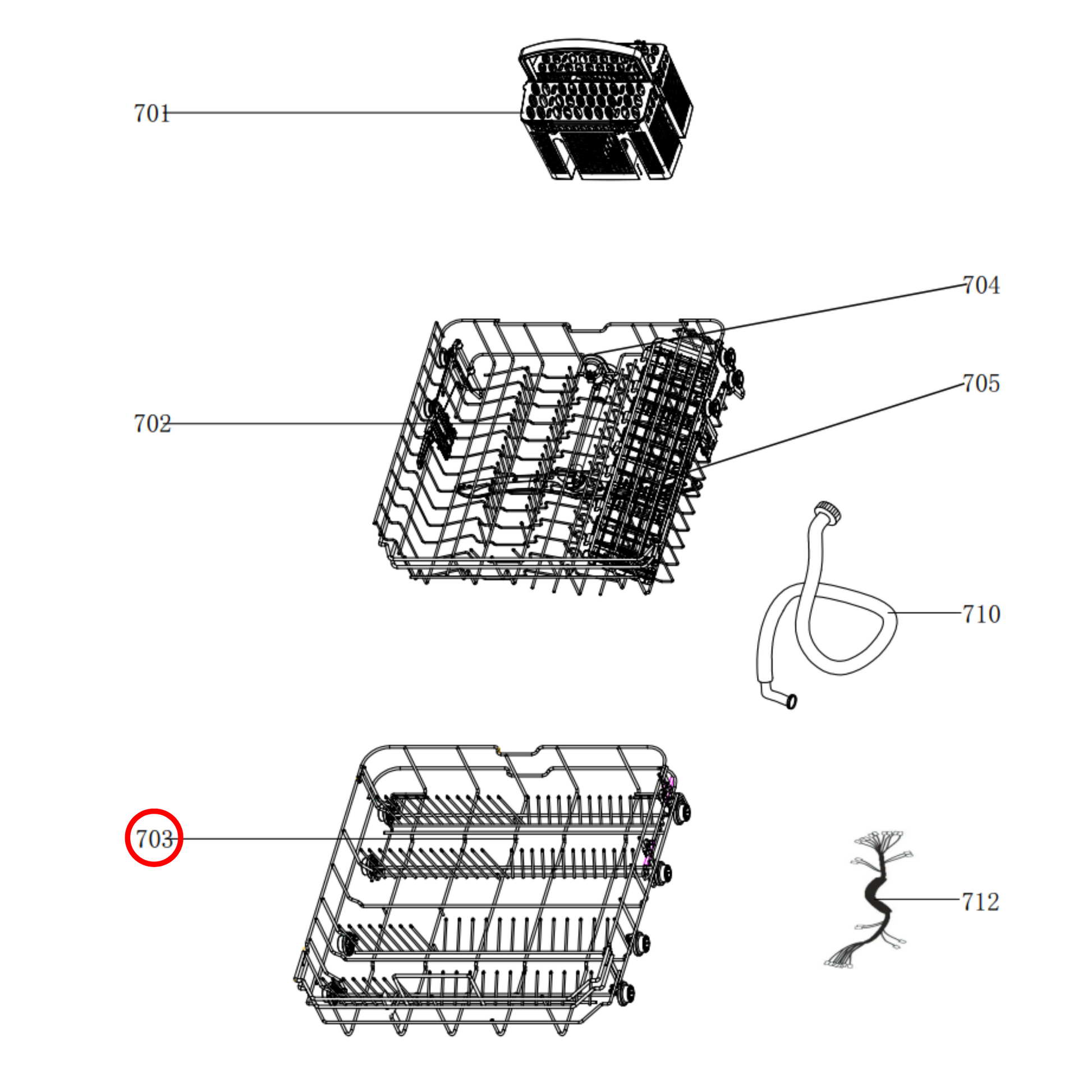 701

704

705

702

710

703

712