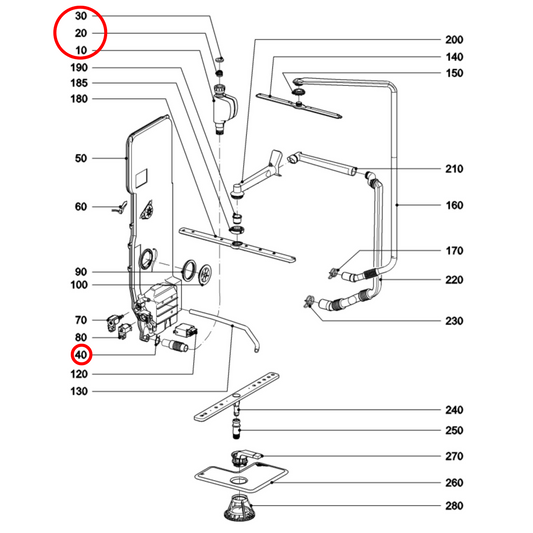 30
20
10
190
185
180
50
60
90
100
70
80
40
120
130
200
140
150
210
160
170
220
230
240
250
270
260
280