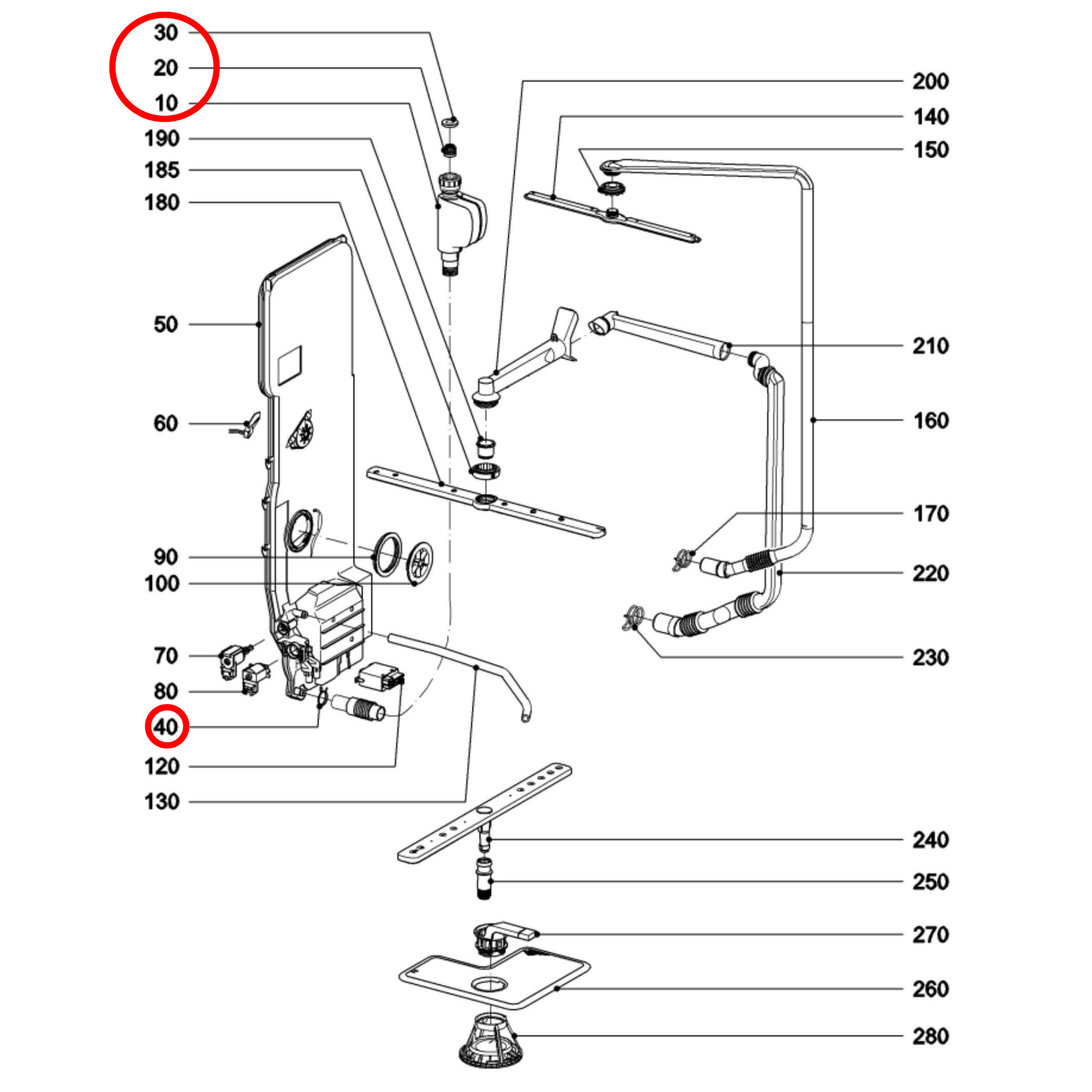 30
20
10
190
185
180
50
60
90
100
70
80
40
120
130
200
140
150
210
160
170
220
230
240
250
270
260
280