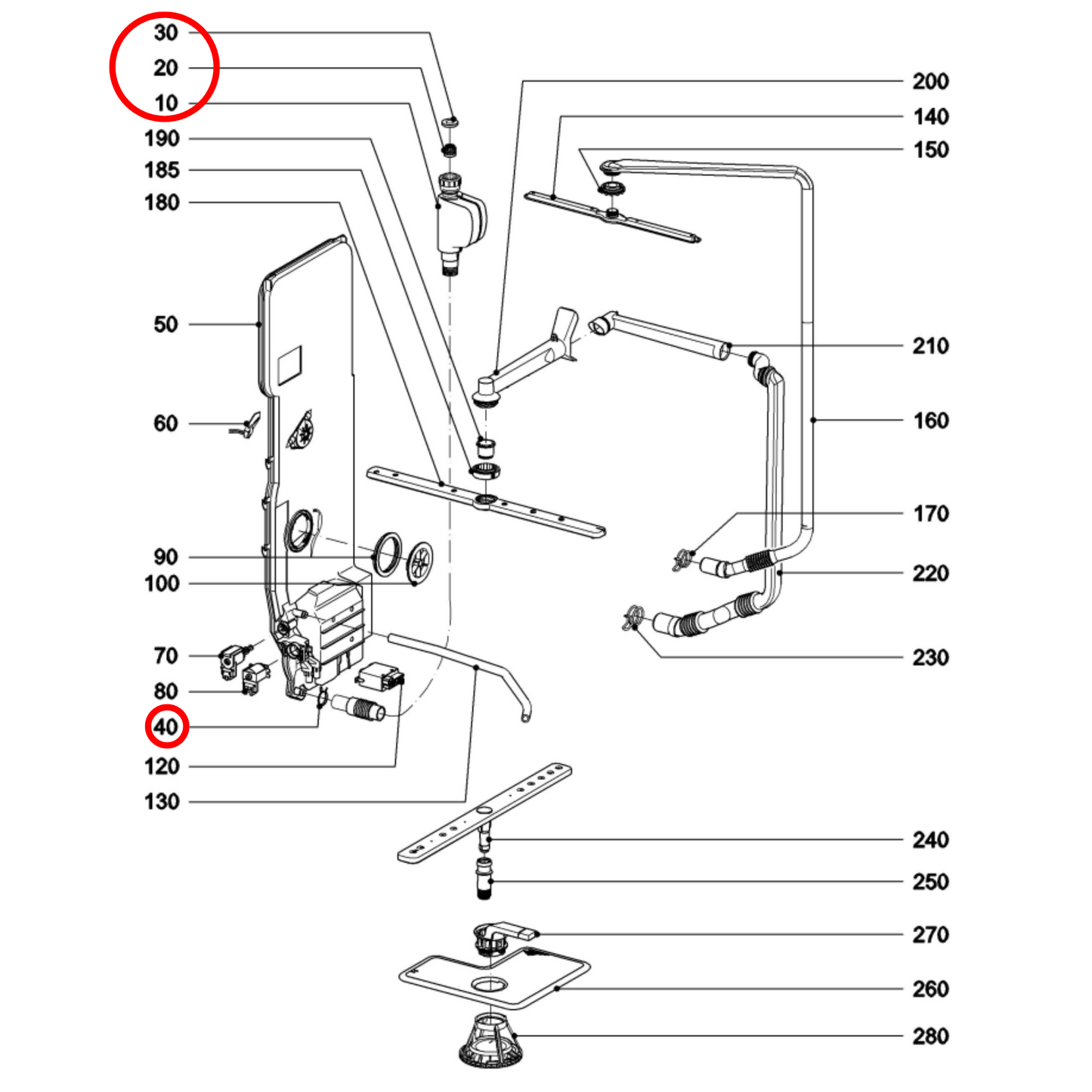 30
20
10
190
185
180
50
60
90
100
70
80
40
120
130
200
140
150
210
160
170
220
230
240
250
270
260
280