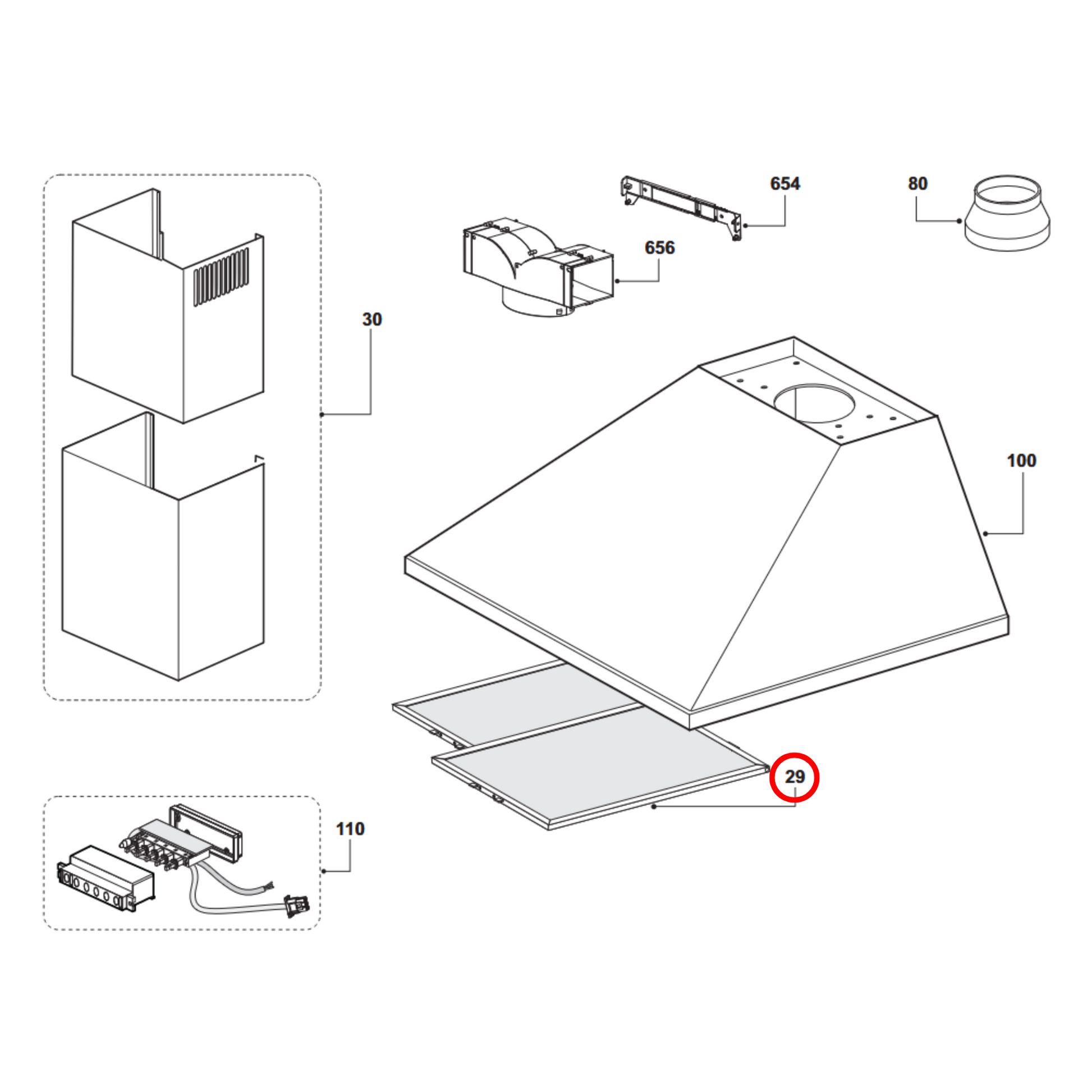 654

80

656

30

100

29

110