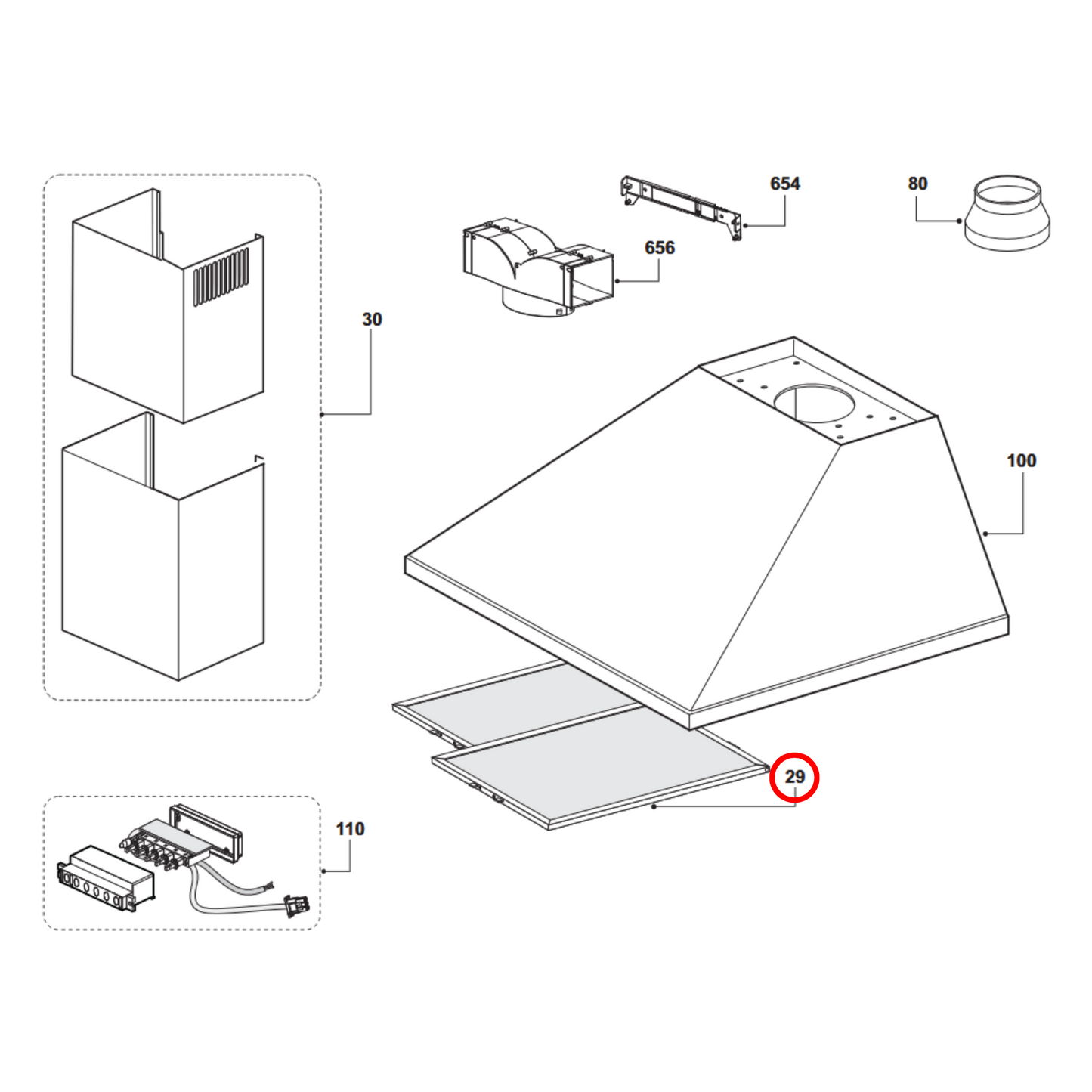 654
80
656
30
100
29
110