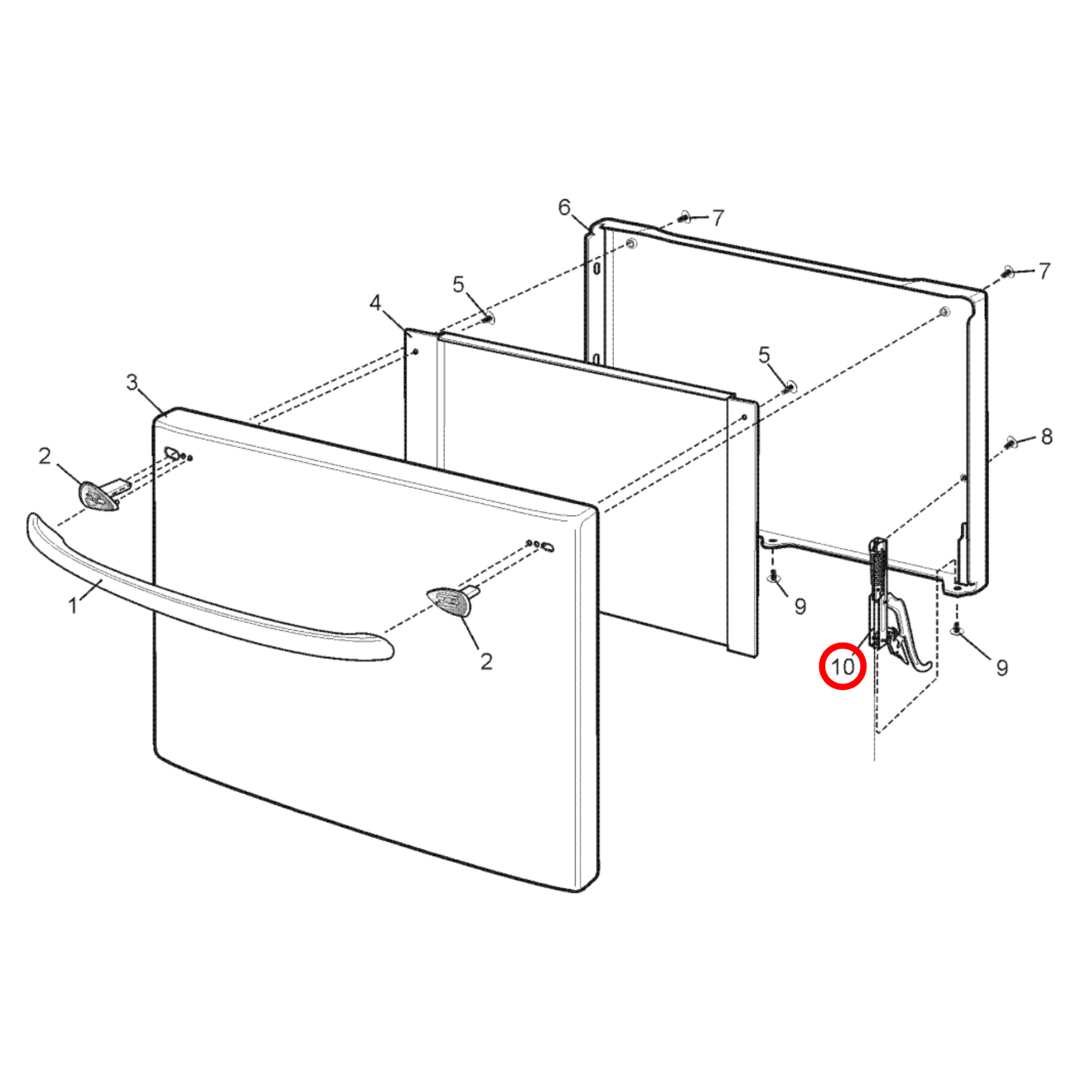 6
7
7
5
4
5
3
8
2
1
2
9
10
9