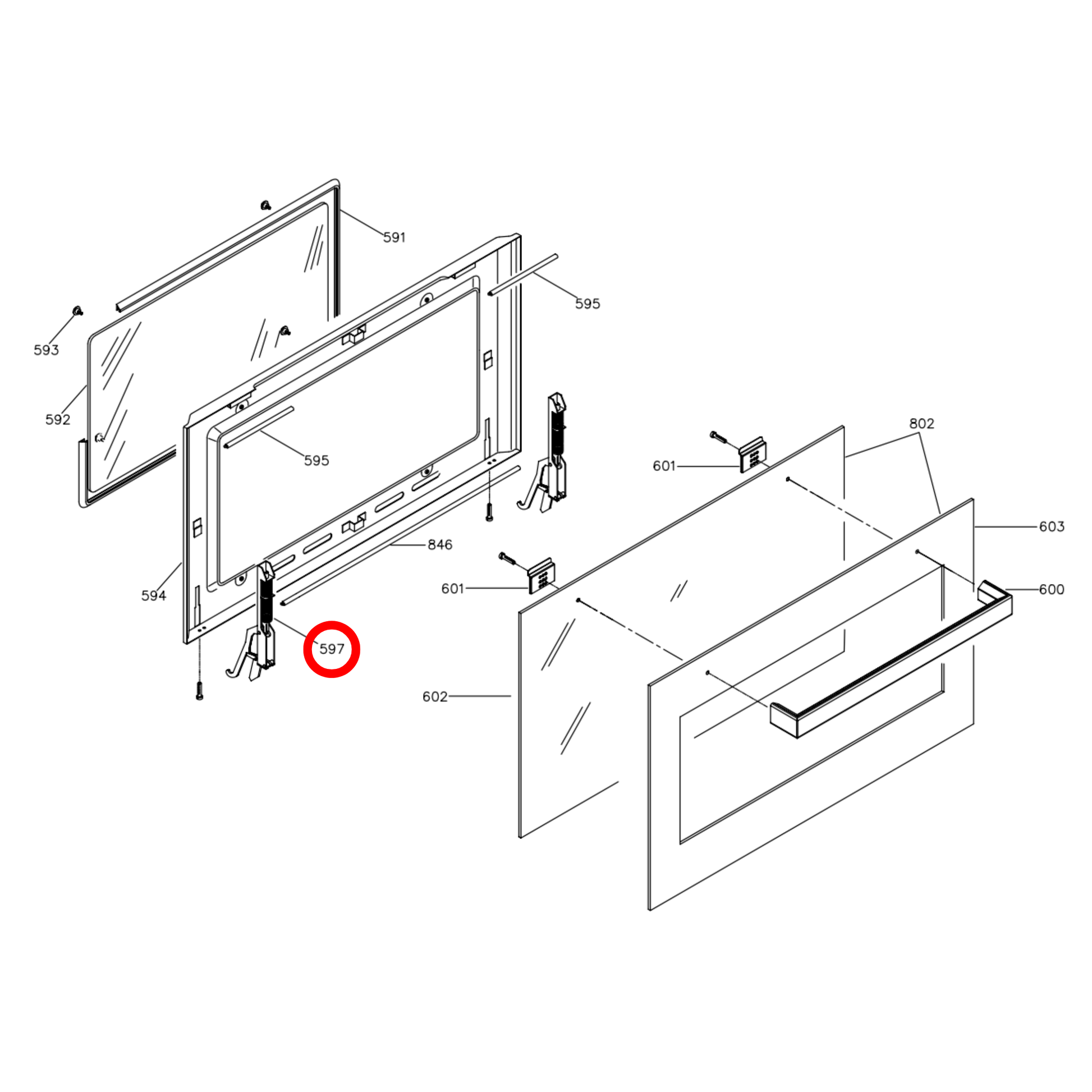 591
595
593
592
595
802
601
603
846
594
601
600
597
602