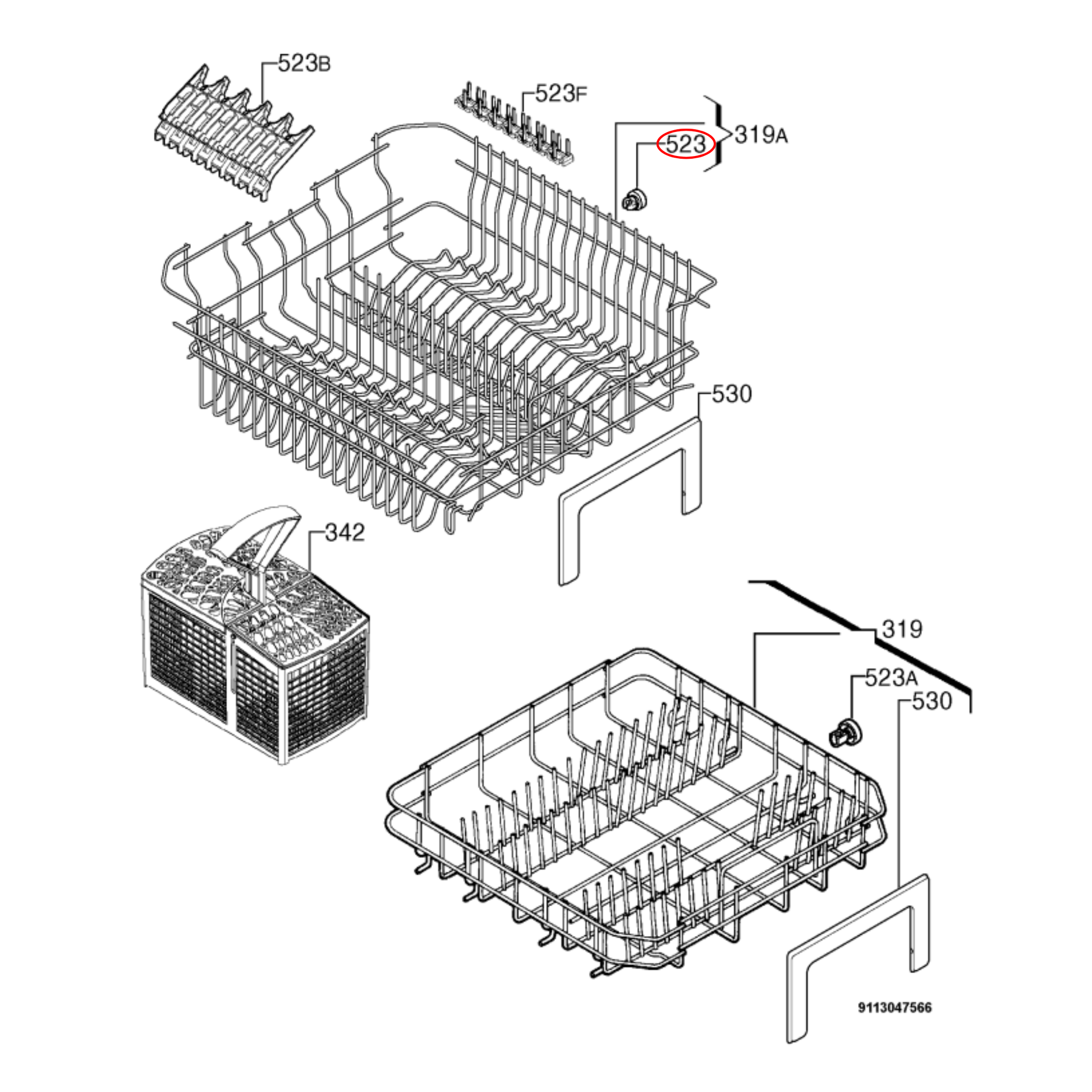 523B

523F

523

319A

530

342

319

523A

530

9113047566