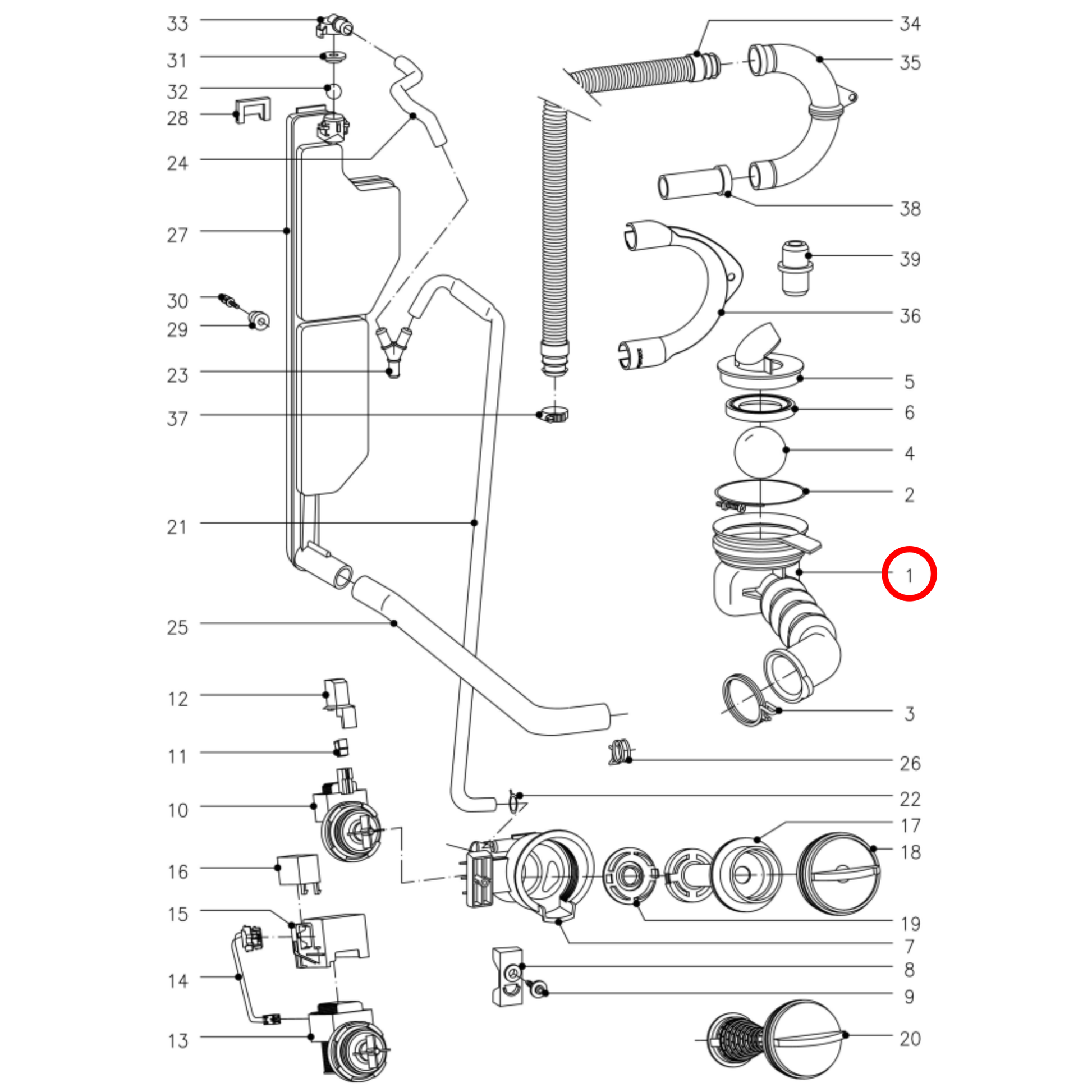 33
31
32
28
24
27
30
29
23
37
21
25
12
11
10
16
15
14
13
34
35
38
39
36
5
6
4
2
1
3
26
22
17
18
19
7
8
9
20