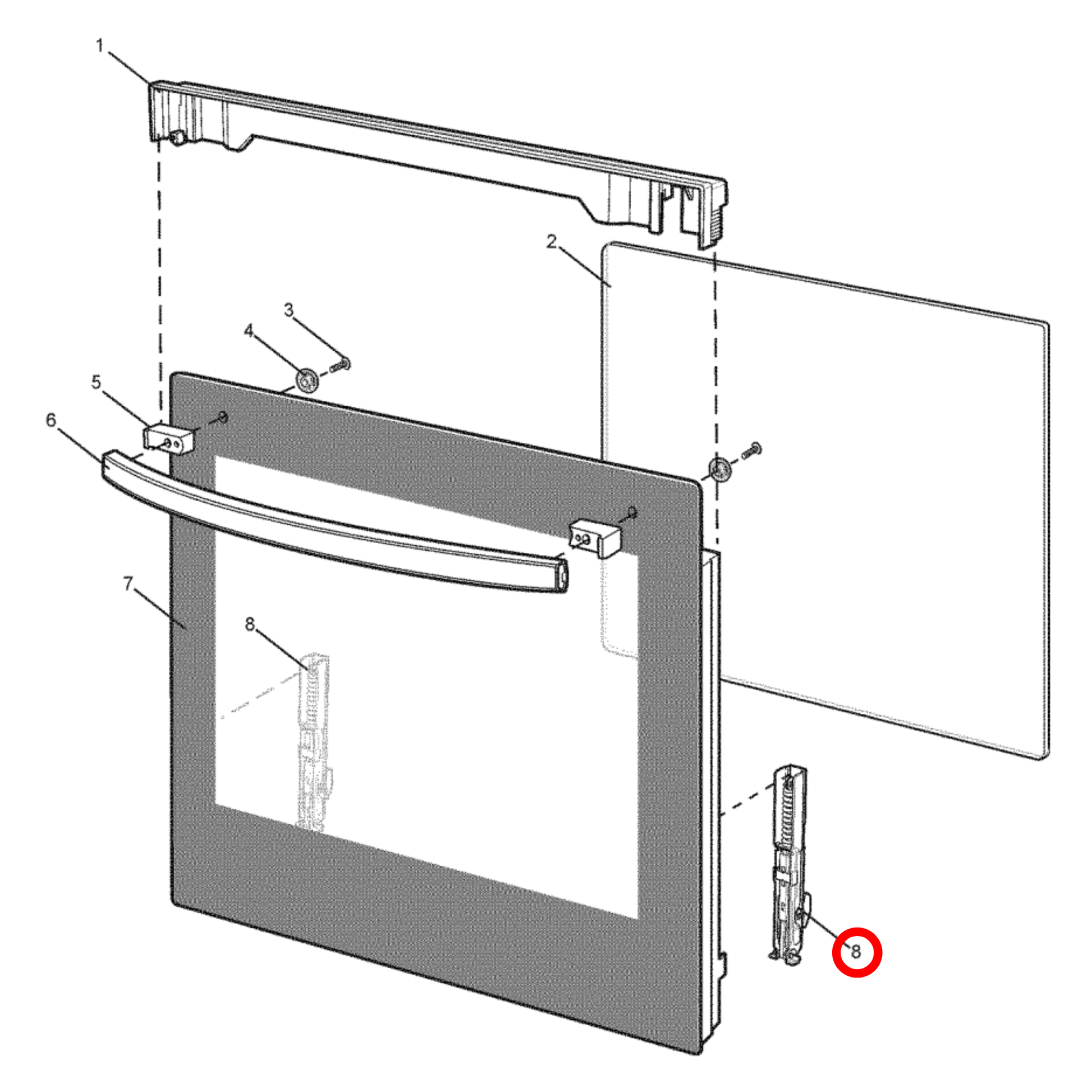 1
2
3
4
5
6
7
8
8