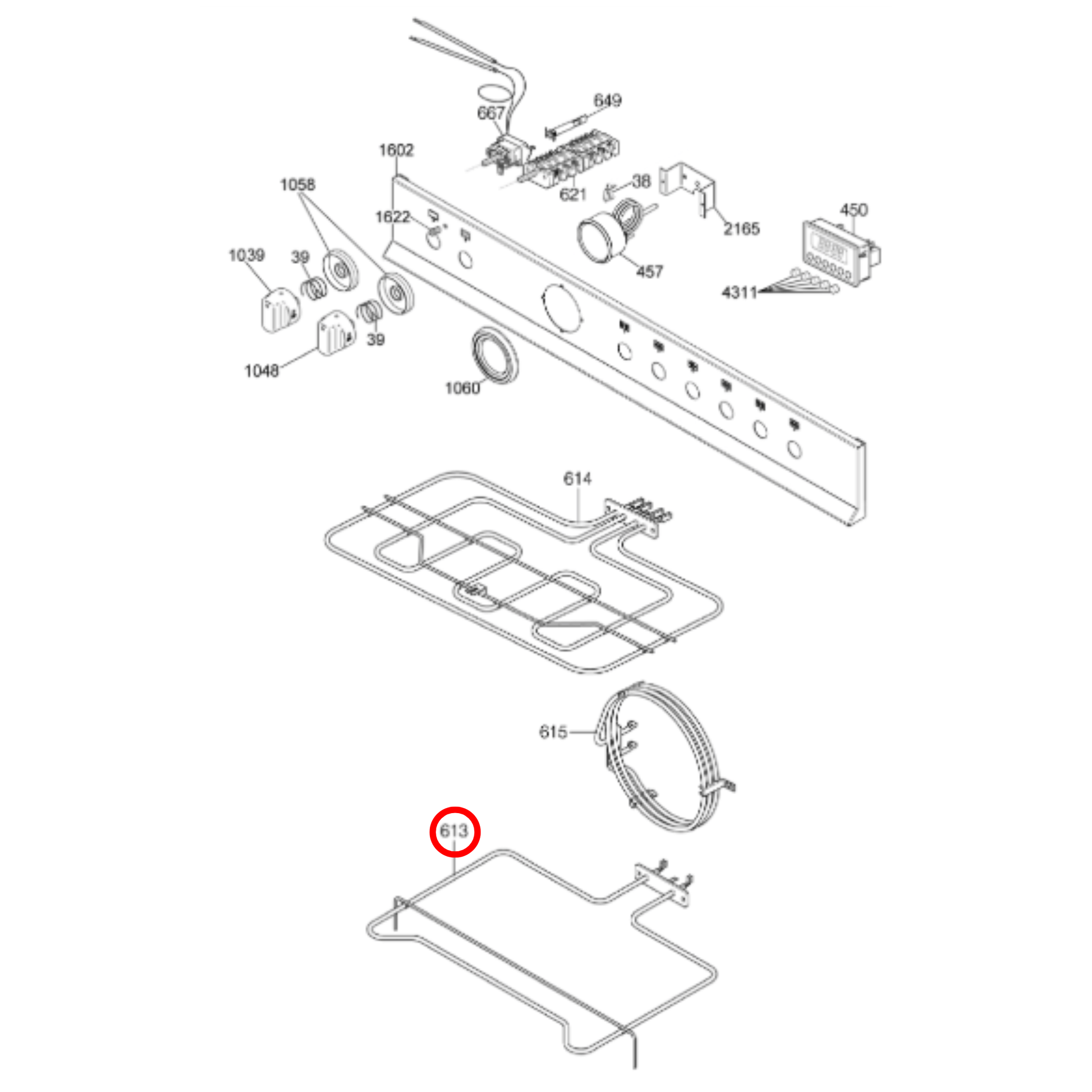 649
667
1602
1058
621
38
1622
2165
450
1039
39
457
4311
39
1048
1060
614
615
613