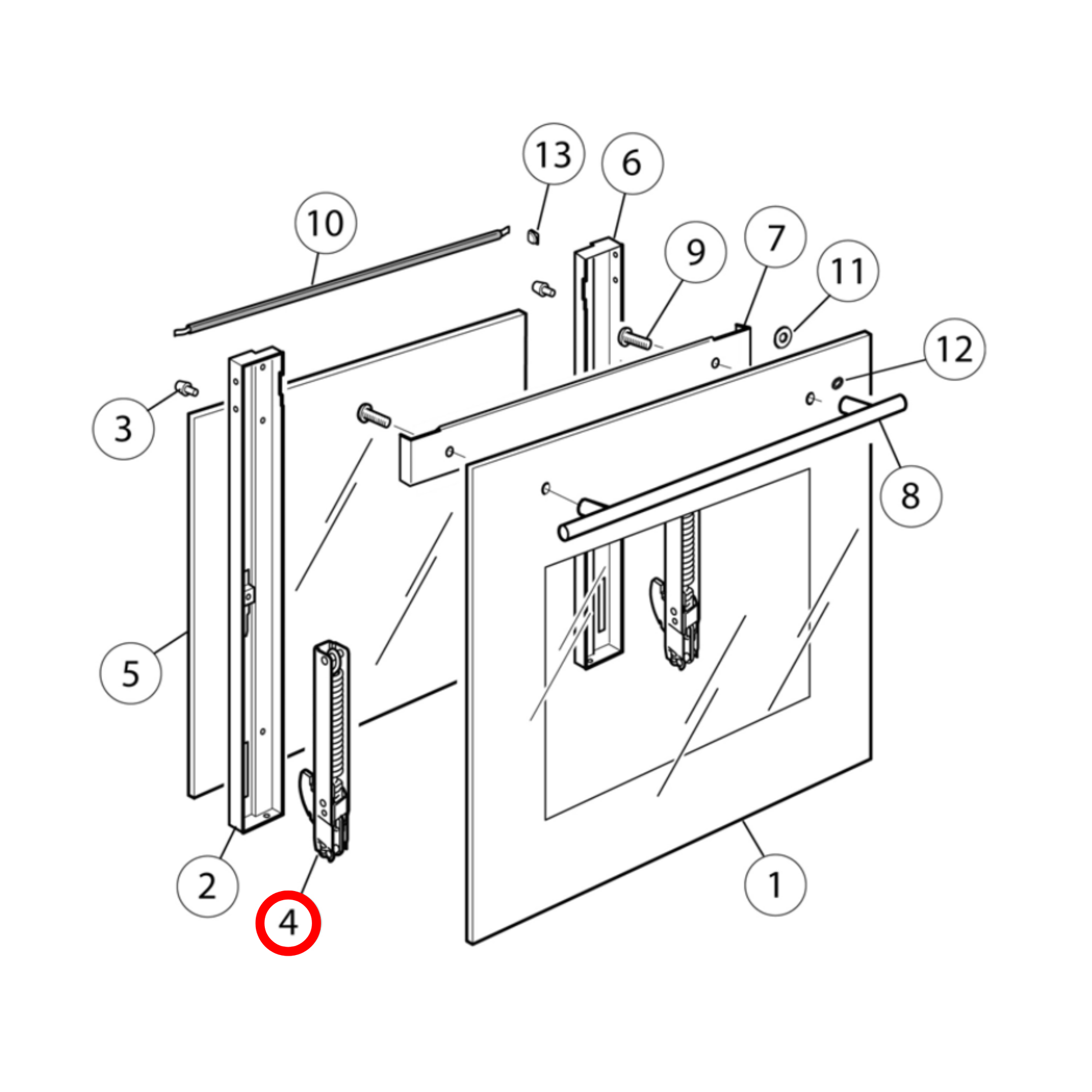 13
6
10
9
7
11
12
3
8
5
2
4
1