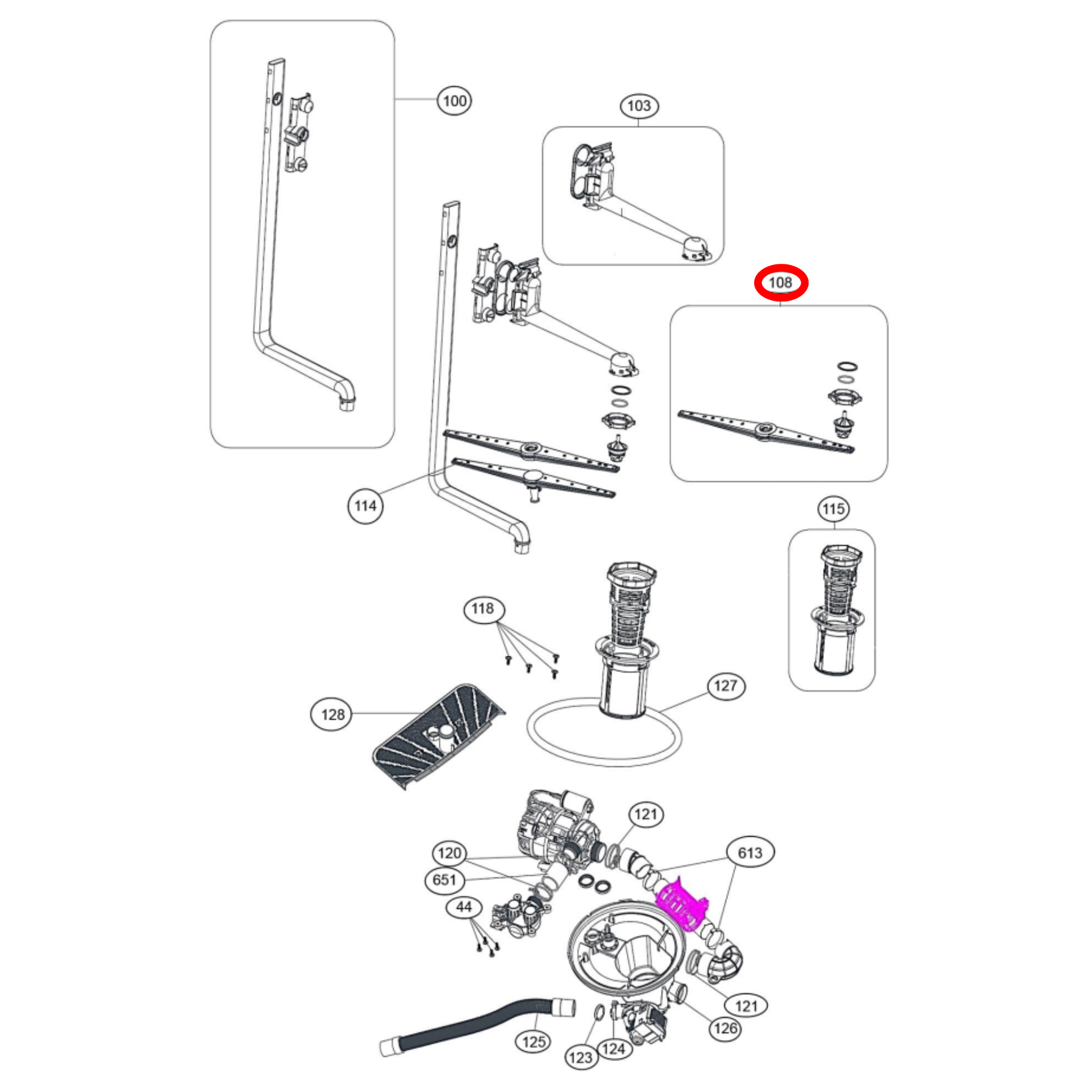 100
103
108
114
115
118
127
128
121
120
613
651
44
121
126
125
123
124