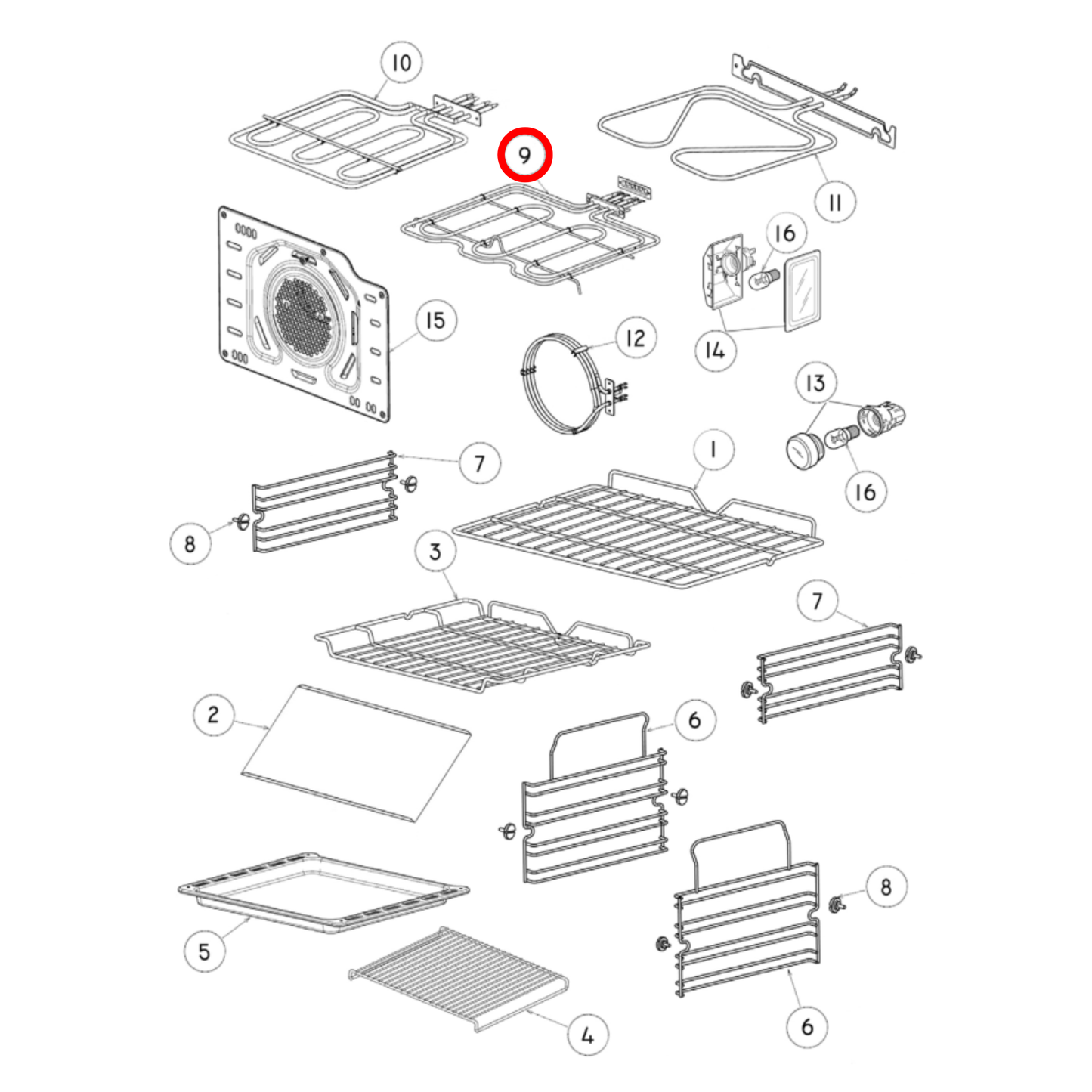 10
9
11
16
15
12
14
13
7
1
16
8
3
7
2
6
8
5
4
6